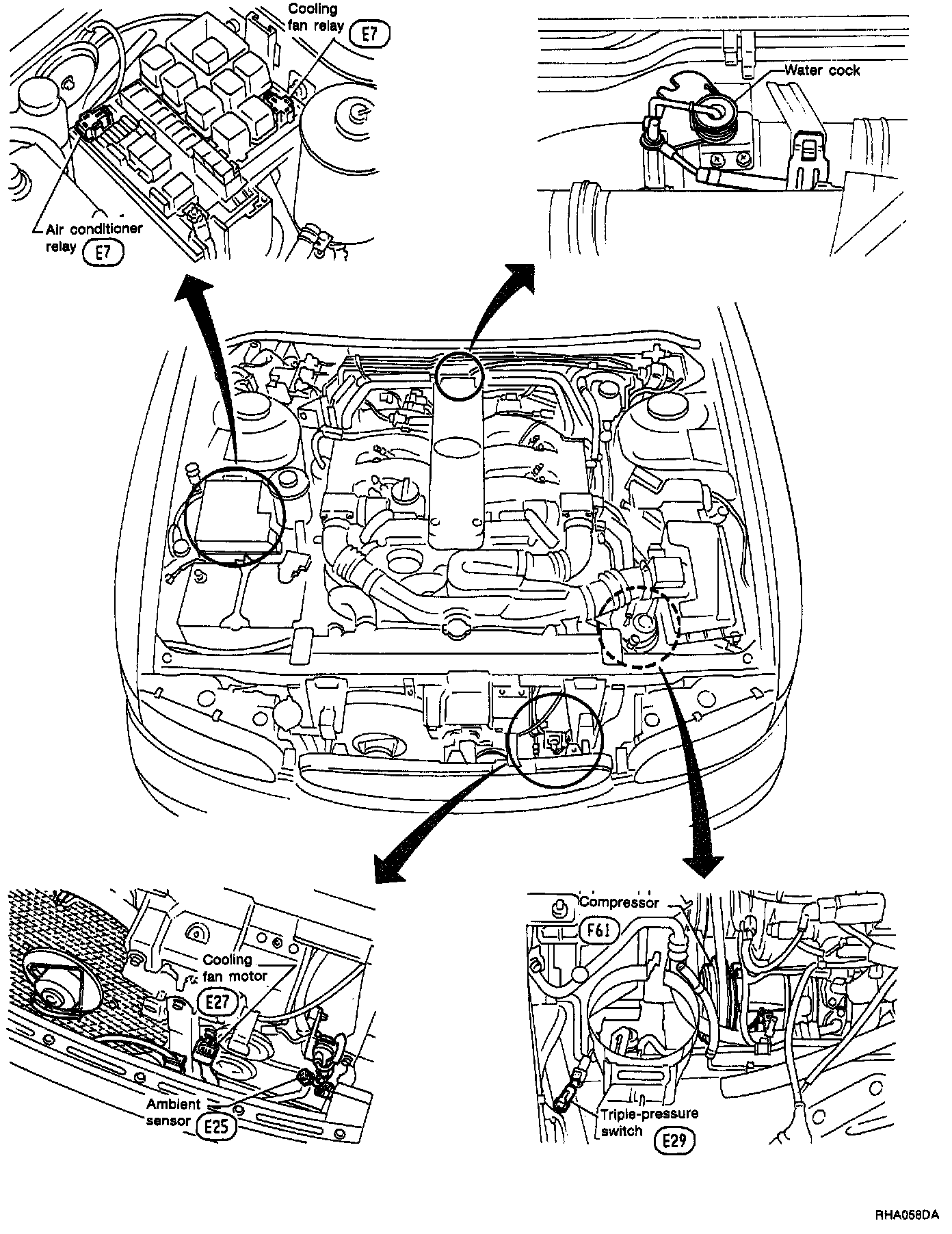 Cooling fan relay
E7

Air conditioner relay
E7

Water cock

Cooling fan motor
E27

Ambient sensor
E25

Compressor
F61

Triple-pressure switch
E29

RHA058DA