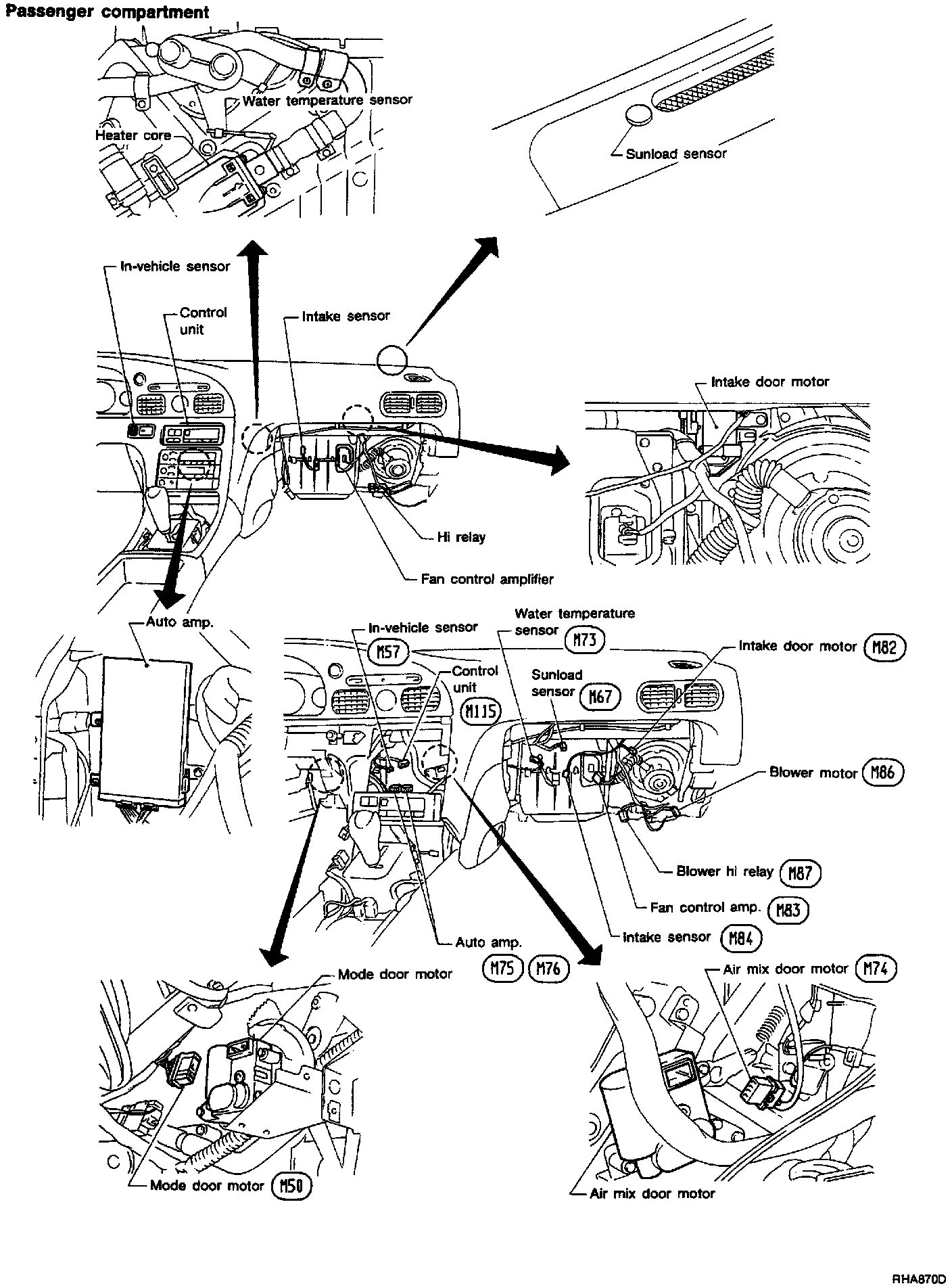 Passenger compartment

Water temperature sensor

Heater core

Sunload sensor

In-vehicle sensor

Control unit

Intake sensor

Intake door motor

Hi relay

Fan control amplifier

Auto amp.

In-vehicle sensor M57

Water temperature sensor M73

Intake door motor M82

Control unit M115

Sunload sensor M67

Blower motor M86

Blower hi relay M87

Fan control amp. M83

Intake sensor M84

Auto amp. M75 M76

Mode door motor

Air mix door motor M74

Mode door motor M50

Air mix door motor

RHA870D