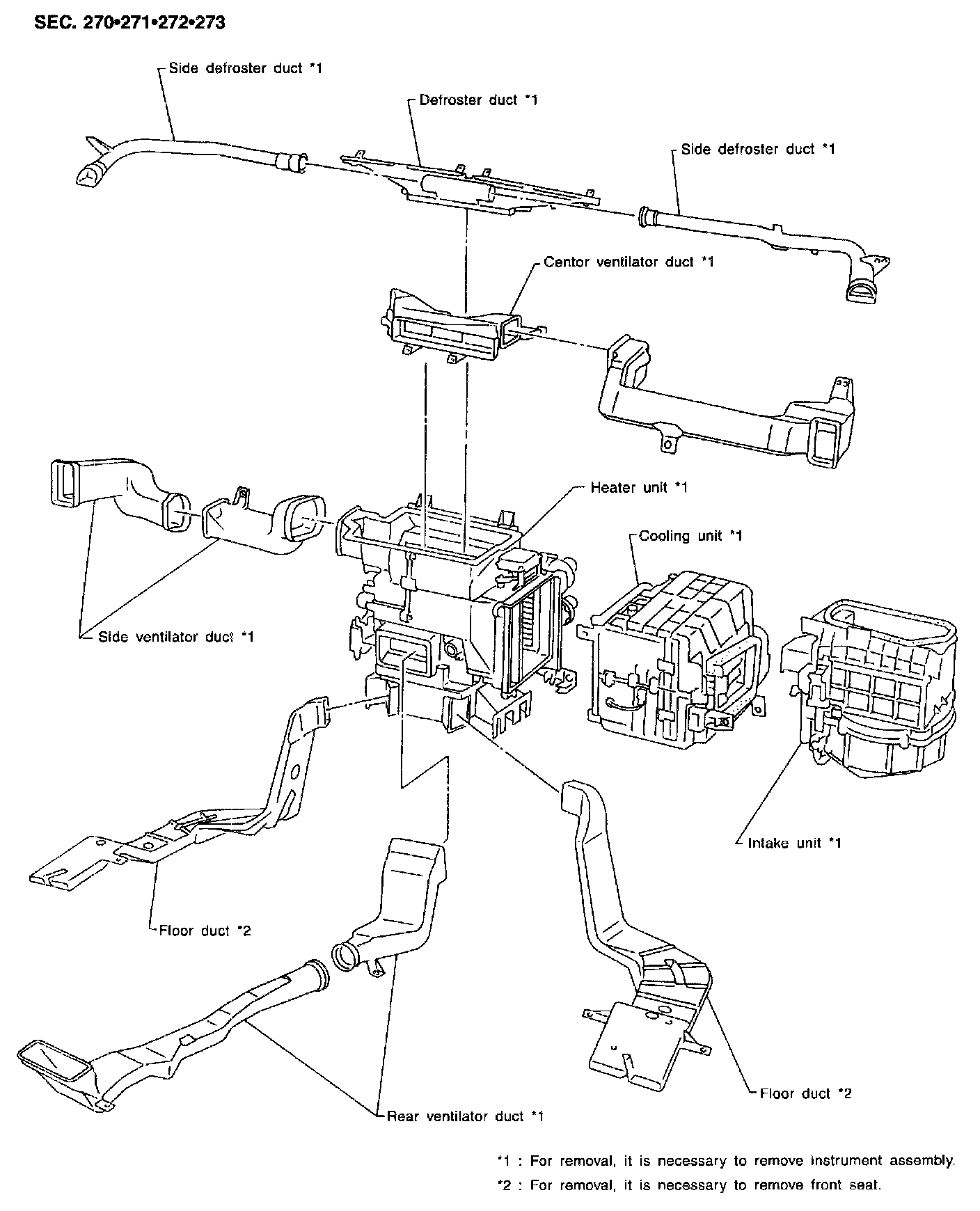 SEC. 270•271•272•273

Side defroster duct *1

Defroster duct *1

Side defroster duct *1

Centor ventilator duct *1

Heater unit *1

Cooling unit *1

Side ventilator duct *1

Intake unit *1

Floor duct *2

Floor duct *2

Rear ventilator duct *1

*1 : For removal, it is necessary to remove instrument assembly.
*2 : For removal, it is necessary to remove front seat.