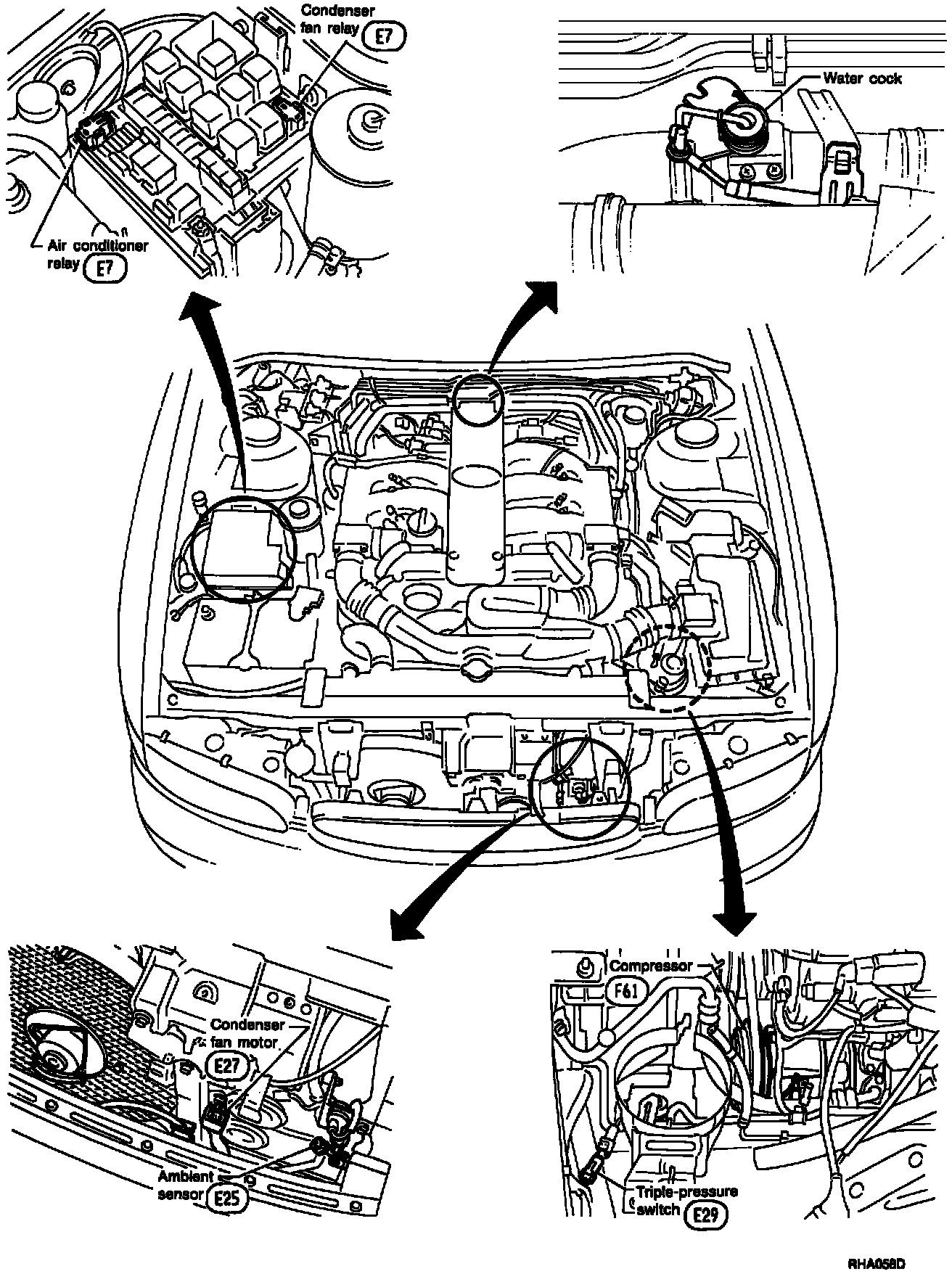 Condenser fan relay E7

Air conditioner relay E7

Water cock

Condenser fan motor E27

Ambient sensor E25

Compressor F61

Triple-pressure switch E29

RHA058D