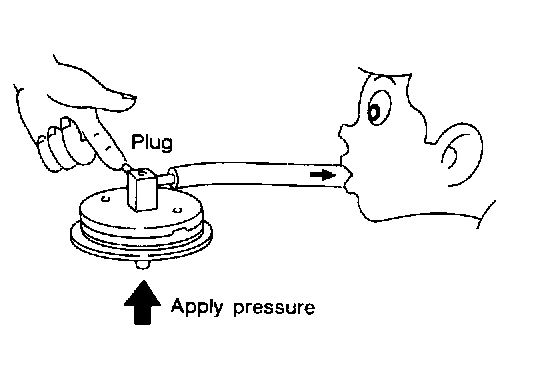 Plug

Apply pressure