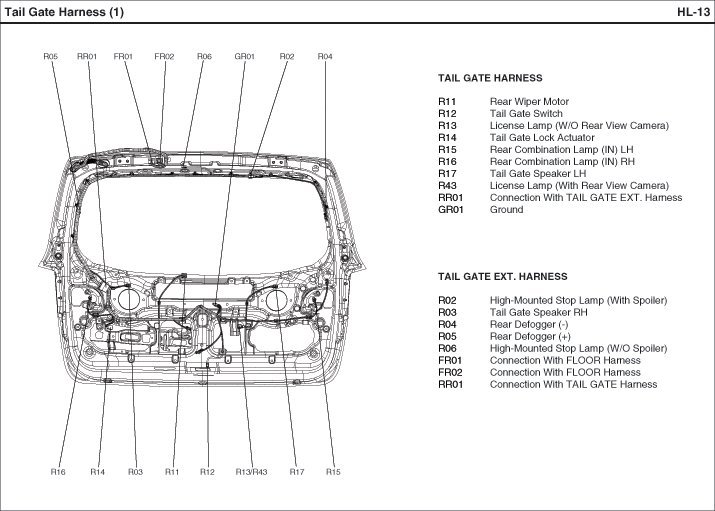 Tail Gate Harness (1)

HL-13

R05 RR01 FR01 FR02 R06 GR01 R02 R04

R16 R14 R03 R11 R12 R13/R43 R17 R15

TAIL GATE HARNESS

| | |
|---|---|
| R11 | Rear Wiper Motor |
| R12 | Tail Gate Switch |
| R13 | License Lamp (W/O Rear View Camera) |
| R14 | Tail Gate Lock Actuator |
| R15 | Rear Combination Lamp (IN) LH |
| R16 | Rear Combination Lamp (IN) RH |
| R17 | Tail Gate Speaker LH |
| R43 | License Lamp (With Rear View Camera) |
| RR01 | Connection With TAIL GATE EXT. Harness |
| GR01 | Ground |

TAIL GATE EXT. HARNESS

| | |
|---|---|
| R02 | High-Mounted Stop Lamp (With Spoiler) |
| R03 | Tail Gate Speaker RH |
| R04 | Rear Defogger (-) |
| R05 | Rear Defogger (+) |
| R06 | High-Mounted Stop Lamp (W/O Spoiler) |
| FR01 | Connection With FLOOR Harness |
| FR02 | Connection With FLOOR Harness |
| RR01 | Connection With TAIL GATE Harness |