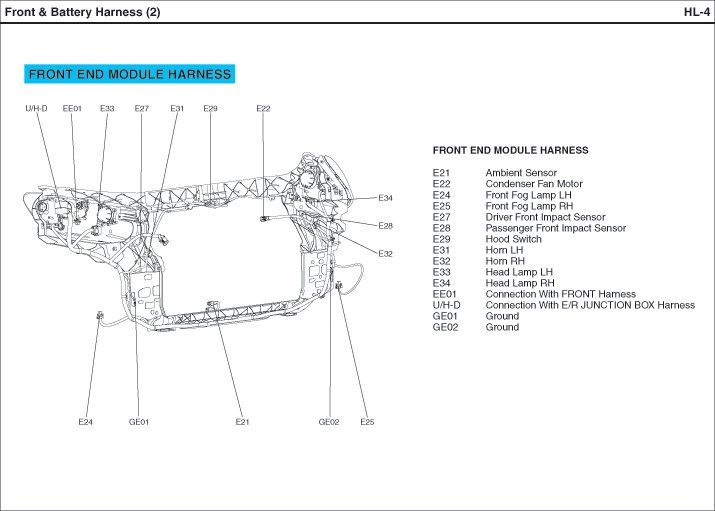 Front & Battery Harness (2)

HL-4

FRONT END MODULE HARNESS

U/H-D EE01 E33 E27 E31 E29 E22

E34

E28

E32

E24 GE01 E21 GE02 E25

FRONT END MODULE HARNESS

| | |
|---|---|
| E21 | Ambient Sensor |
| E22 | Condenser Fan Motor |
| E24 | Front Fog Lamp LH |
| E25 | Front Fog Lamp RH |
| E27 | Driver Front Impact Sensor |
| E28 | Passenger Front Impact Sensor |
| E29 | Hood Switch |
| E31 | Horn LH |
| E32 | Horn RH |
| E33 | Head Lamp LH |
| E34 | Head Lamp RH |
| EE01 | Connection With FRONT Harness |
| U/H-D | Connection With E/R JUNCTION BOX Harness |
| GE01 | Ground |
| GE02 | Ground |