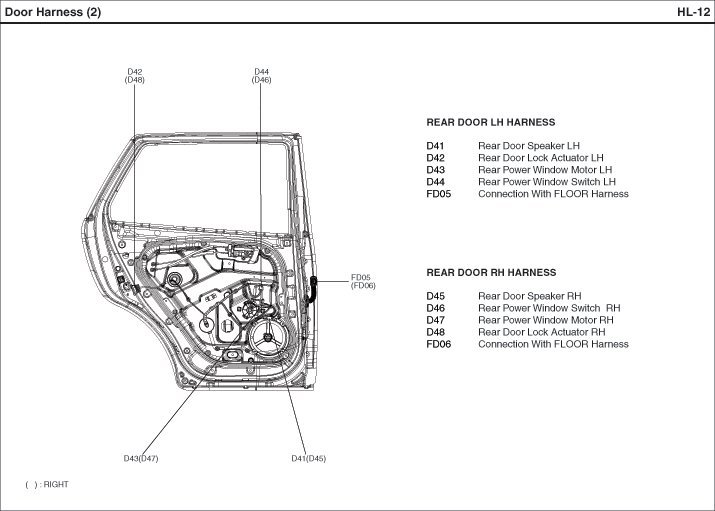 Door Harness (2)

HL-12

D42
(D48)

D44
(D46)

FD05
(FD06)

D43(D47)

D41(D45)

( ) : RIGHT

REAR DOOR LH HARNESS

| | |
|---|---|
| D41 | Rear Door Speaker LH |
| D42 | Rear Door Lock Actuator LH |
| D43 | Rear Power Window Motor LH |
| D44 | Rear Power Window Switch LH |
| FD05 | Connection With FLOOR Harness |

REAR DOOR RH HARNESS

| | |
|---|---|
| D45 | Rear Door Speaker RH |
| D46 | Rear Power Window Switch RH |
| D47 | Rear Power Window Motor RH |
| D48 | Rear Door Lock Actuator RH |
| FD06 | Connection With FLOOR Harness |