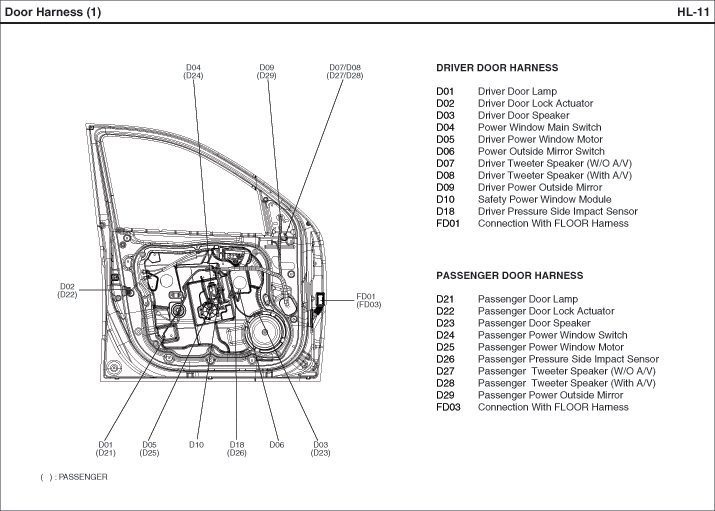 Door Harness (1)

HL-11

D04
(D24)

D09
(D29)

D07/D08
(D27/D28)

D02
(D22)

FD01
(FD03)

D01
(D21)

D05
(D25)

D10

D18
(D26)

D06

D03
(D23)

( ) : PASSENGER

DRIVER DOOR HARNESS

| | |
|---|---|
| D01 | Driver Door Lamp |
| D02 | Driver Door Lock Actuator |
| D03 | Driver Door Speaker |
| D04 | Power Window Main Switch |
| D05 | Driver Power Window Motor |
| D06 | Power Outside Mirror Switch |
| D07 | Driver Tweeter Speaker (W/O A/V) |
| D08 | Driver Tweeter Speaker (With A/V) |
| D09 | Driver Power Outside Mirror |
| D10 | Safety Power Window Module |
| D18 | Driver Pressure Side Impact Sensor |
| FD01 | Connection With FLOOR Harness |

PASSENGER DOOR HARNESS

| | |
|---|---|
| D21 | Passenger Door Lamp |
| D22 | Passenger Door Lock Actuator |
| D23 | Passenger Door Speaker |
| D24 | Passenger Power Window Switch |
| D25 | Passenger Power Window Motor |
| D26 | Passenger Pressure Side Impact Sensor |
| D27 | Passenger Tweeter Speaker (W/O A/V) |
| D28 | Passenger Tweeter Speaker (With A/V) |
| D29 | Passenger Power Outside Mirror |
| FD03 | Connection With FLOOR Harness |