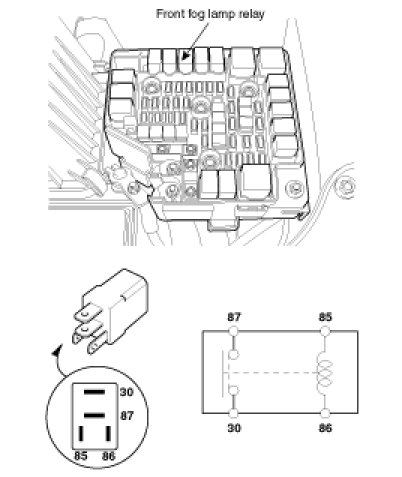 Front fog lamp relay

30
87
85
86

87
85
30
86