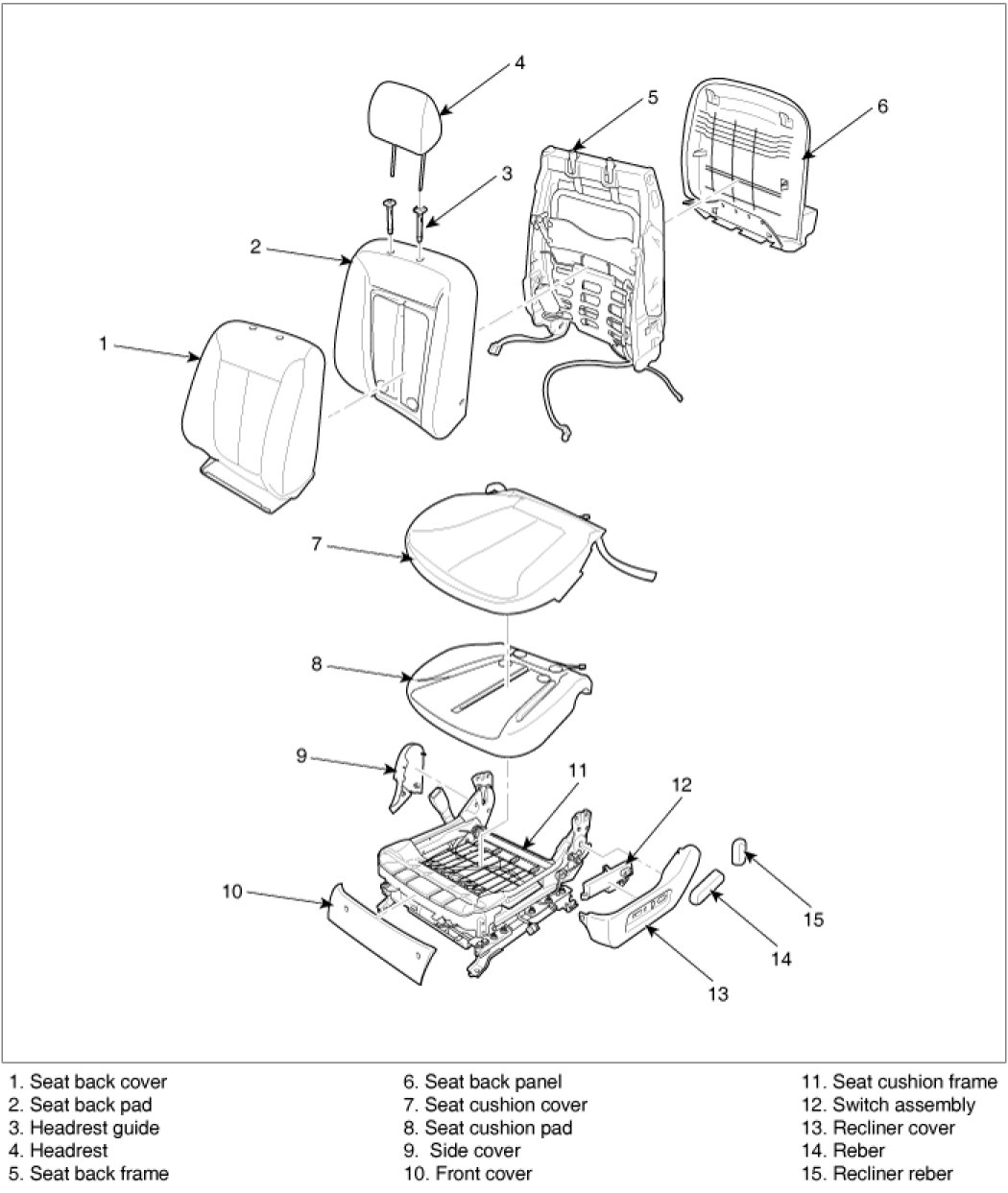 4
5
6
3
2
1
7
8
9
11
12
10
15
14
13

1. Seat back cover
2. Seat back pad
3. Headrest guide
4. Headrest
5. Seat back frame

6. Seat back panel
7. Seat cushion cover
8. Seat cushion pad
9. Side cover
10. Front cover

11. Seat cushion frame
12. Switch assembly
13. Recliner cover
14. Reber
15. Recliner reber