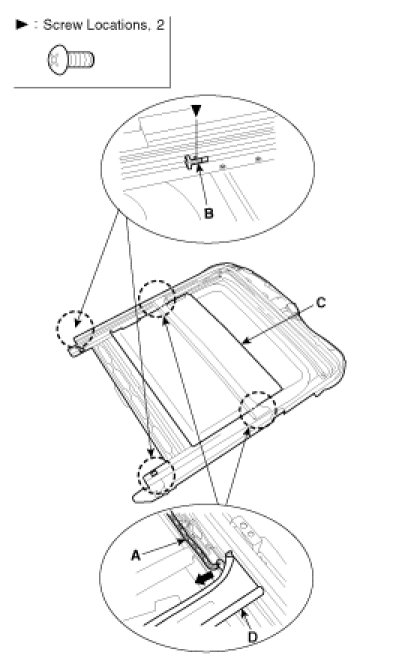 ► : Screw Locations, 2

B

C

A

D