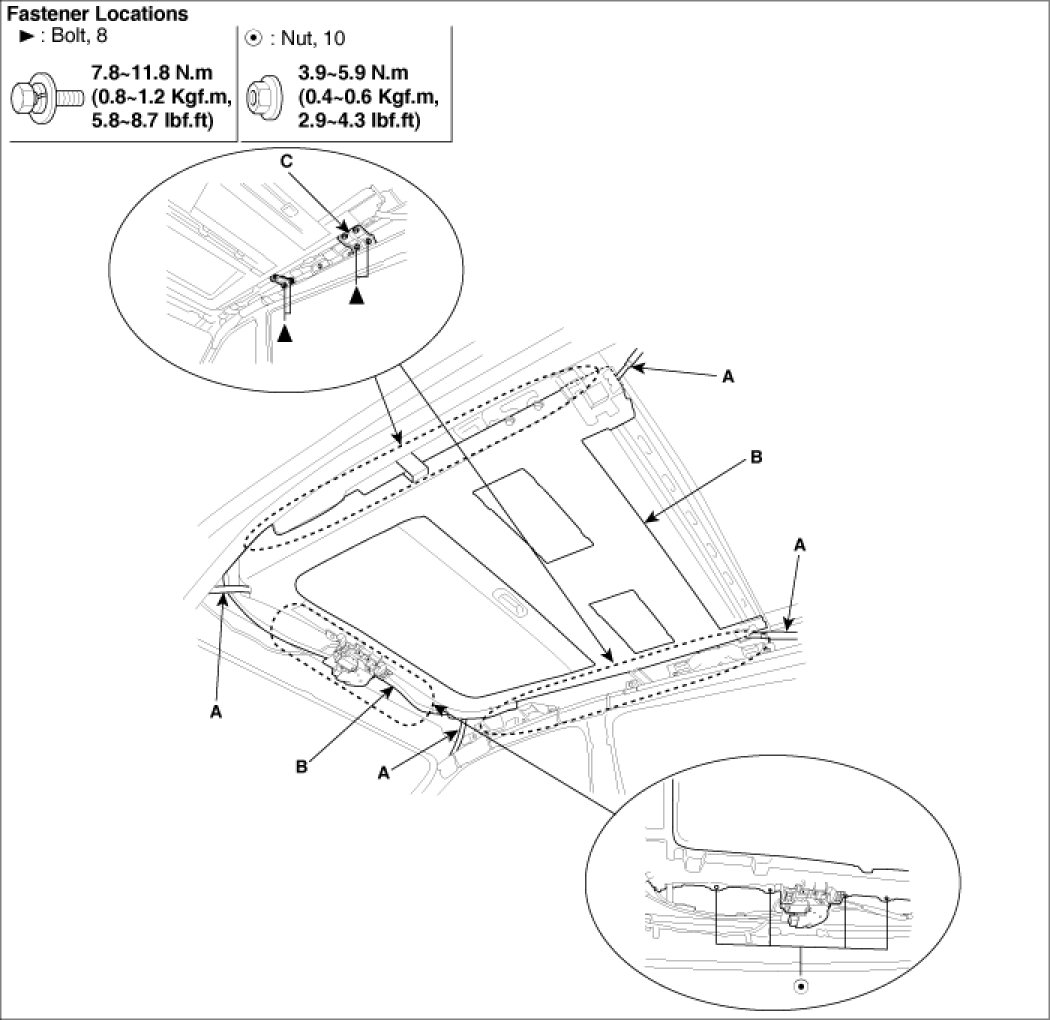 Fastener Locations

► : Bolt, 8

7.8~11.8 N.m (0.8~1.2 Kgf.m, 5.8~8.7 lbf.ft)

⊙ : Nut, 10

3.9~5.9 N.m (0.4~0.6 Kgf.m, 2.9~4.3 lbf.ft)

C

A

B

A

A

B

A