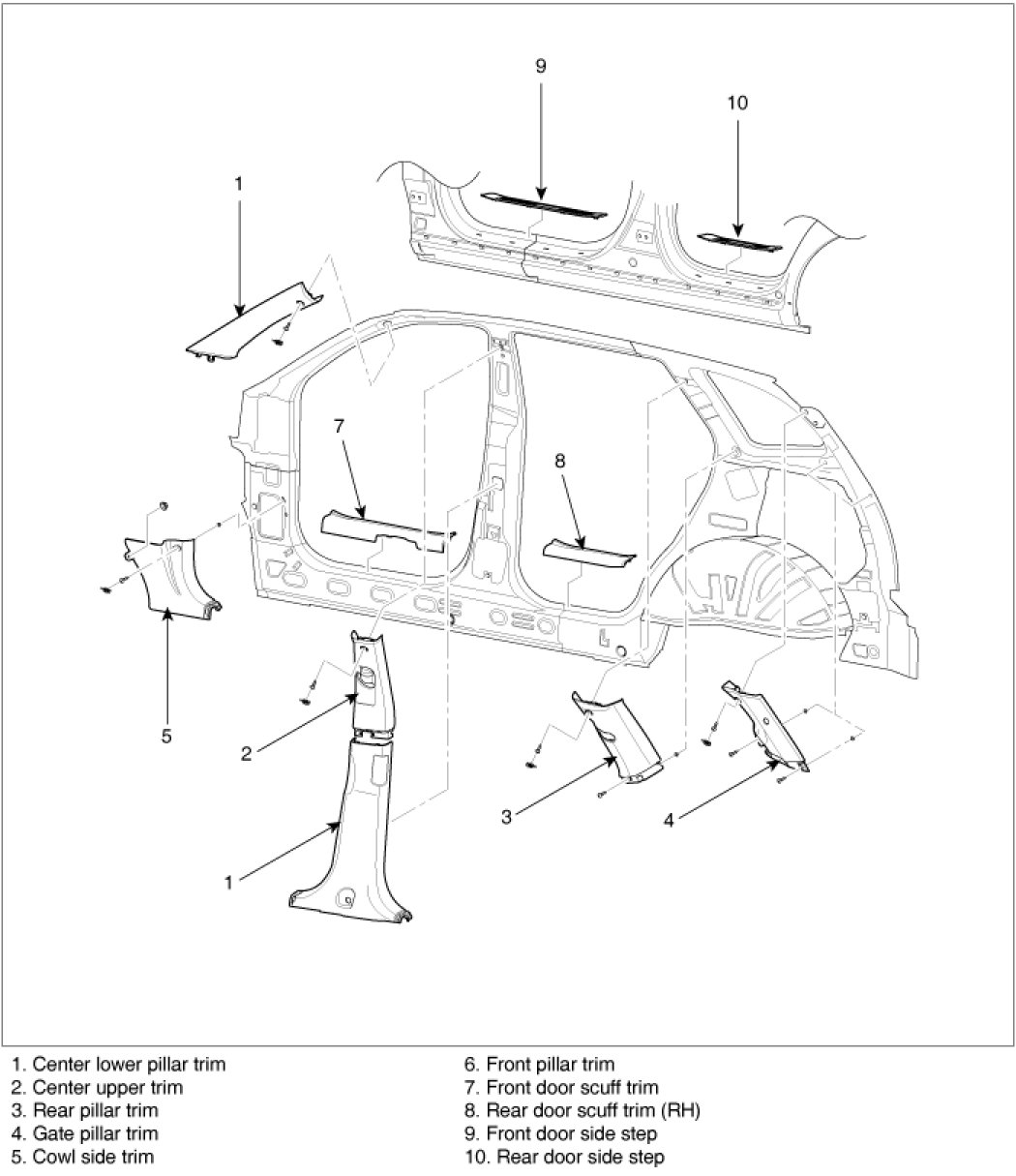 9

10

1

7

8

5

2

3

4

1

1. Center lower pillar trim
2. Center upper trim
3. Rear pillar trim
4. Gate pillar trim
5. Cowl side trim

6. Front pillar trim
7. Front door scuff trim
8. Rear door scuff trim (RH)
9. Front door side step
10. Rear door side step