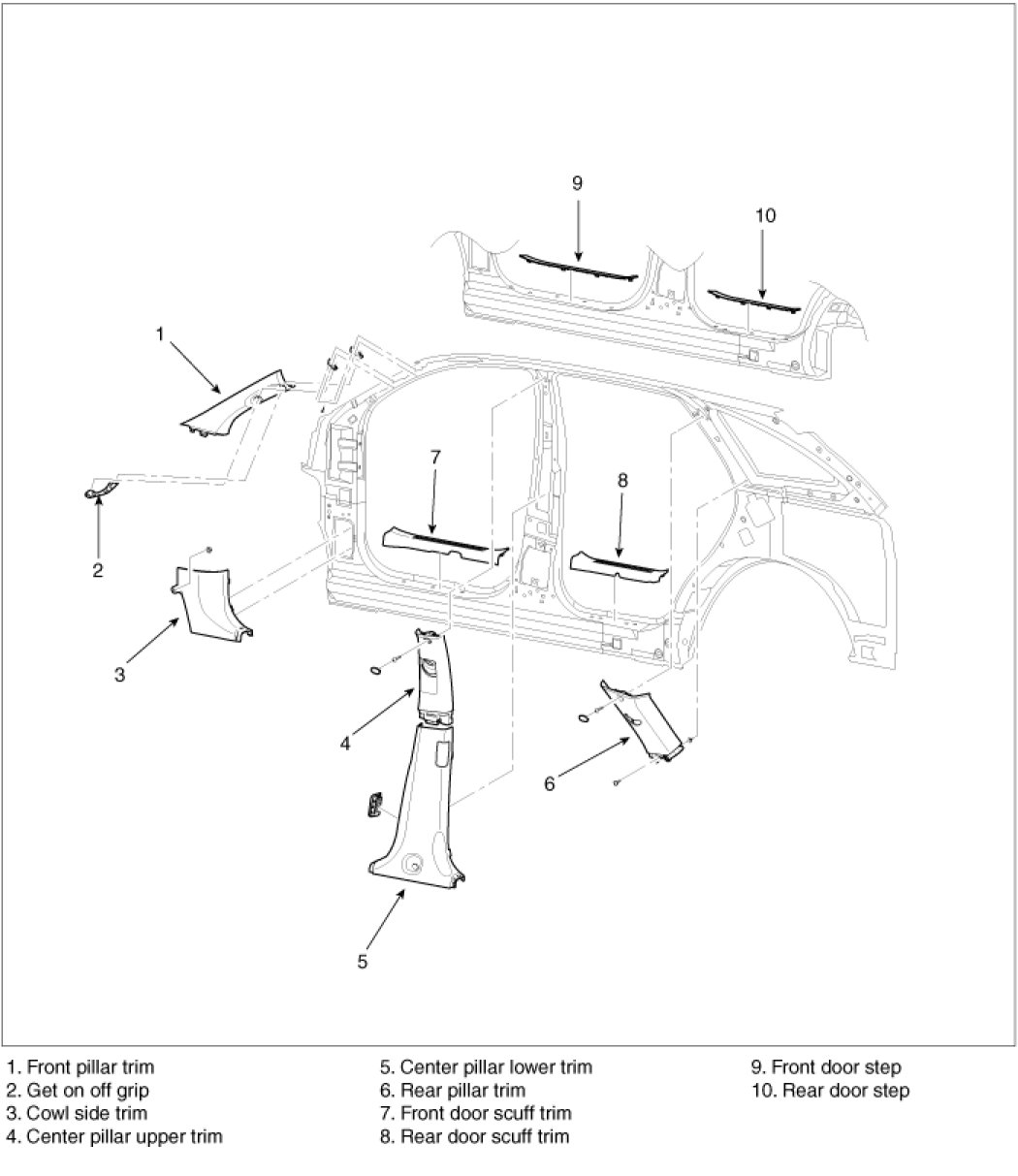 9

10

1

7

8

2

3

4

6

5

1. Front pillar trim
2. Get on off grip
3. Cowl side trim
4. Center pillar upper trim

5. Center pillar lower trim
6. Rear pillar trim
7. Front door scuff trim
8. Rear door scuff trim

9. Front door step
10. Rear door step