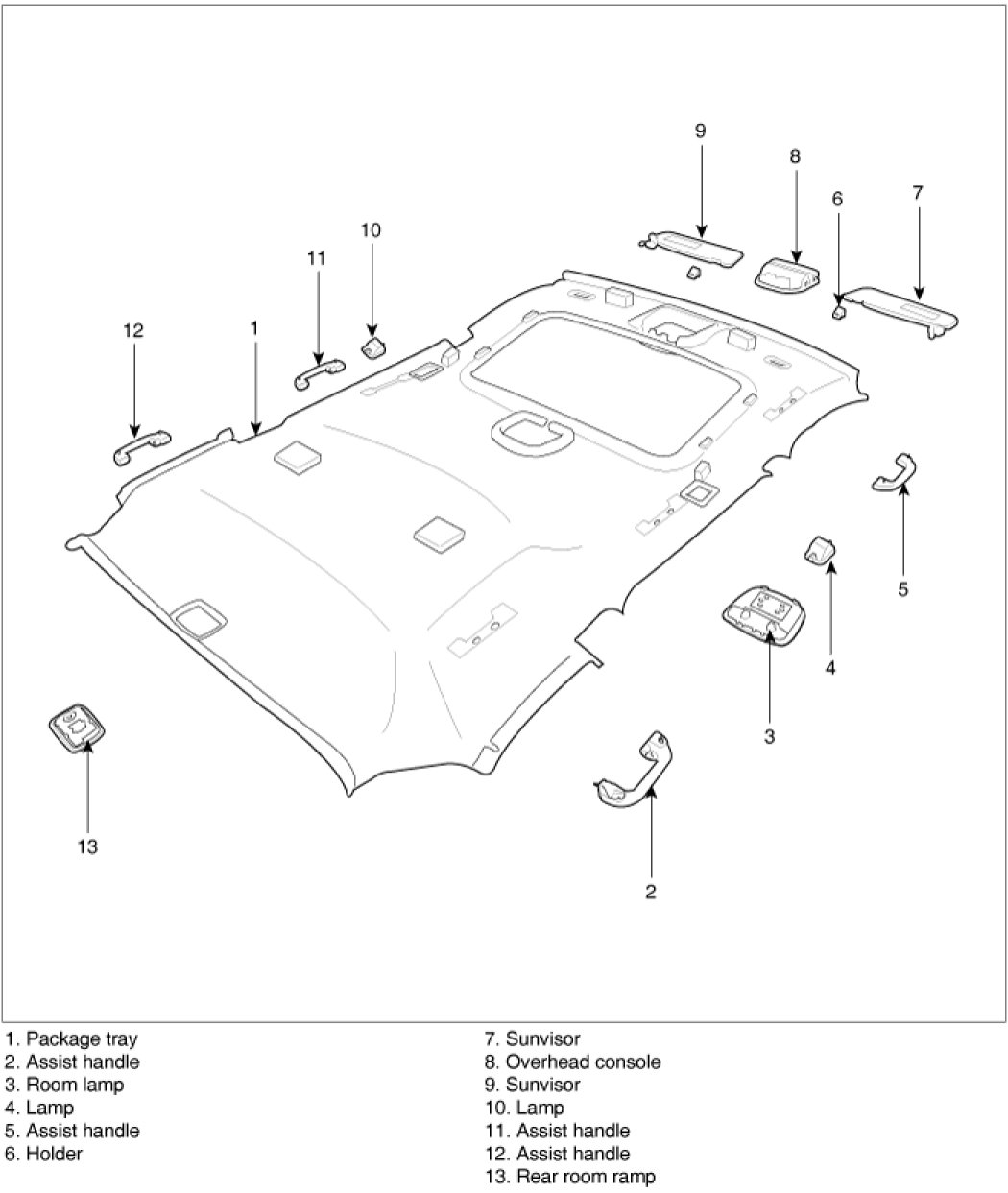 9
8
6
7
10
11
12
1
5
4
3
13
2

1. Package tray
2. Assist handle
3. Room lamp
4. Lamp
5. Assist handle
6. Holder

7. Sunvisor
8. Overhead console
9. Sunvisor
10. Lamp
11. Assist handle
12. Assist handle
13. Rear room ramp