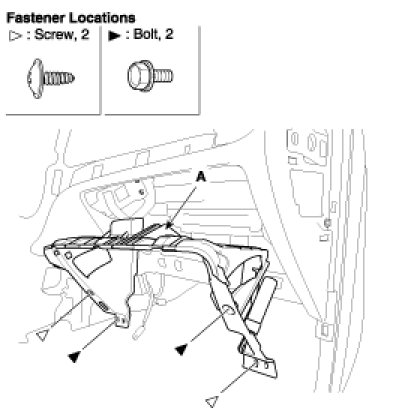 Fastener Locations

▷ : Screw, 2

▶ : Bolt, 2

A