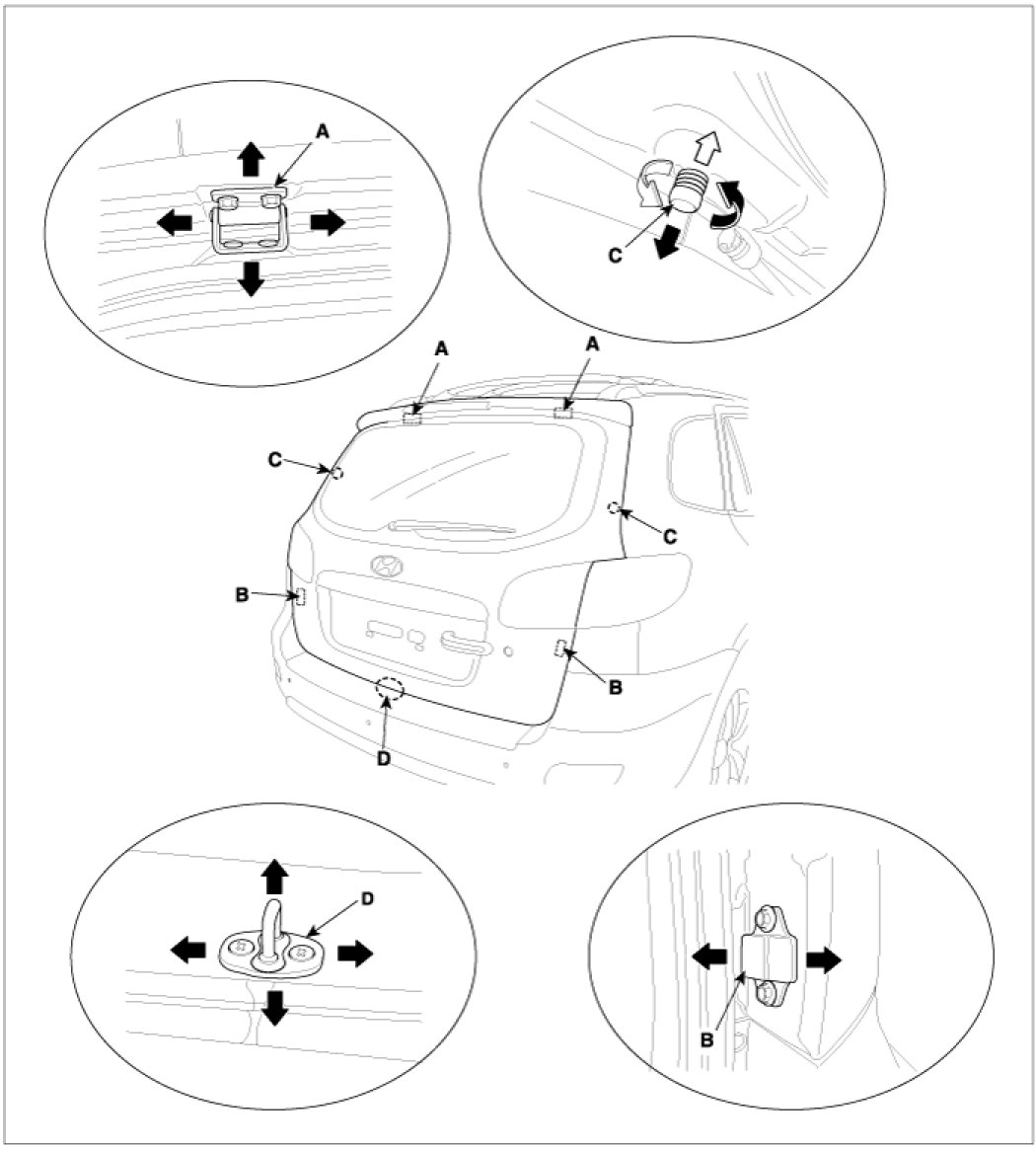 A

C

A

A

C

C

B

B

D

D

B