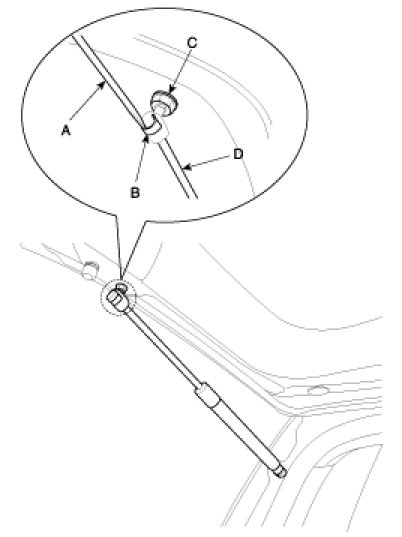 C
A
D
B