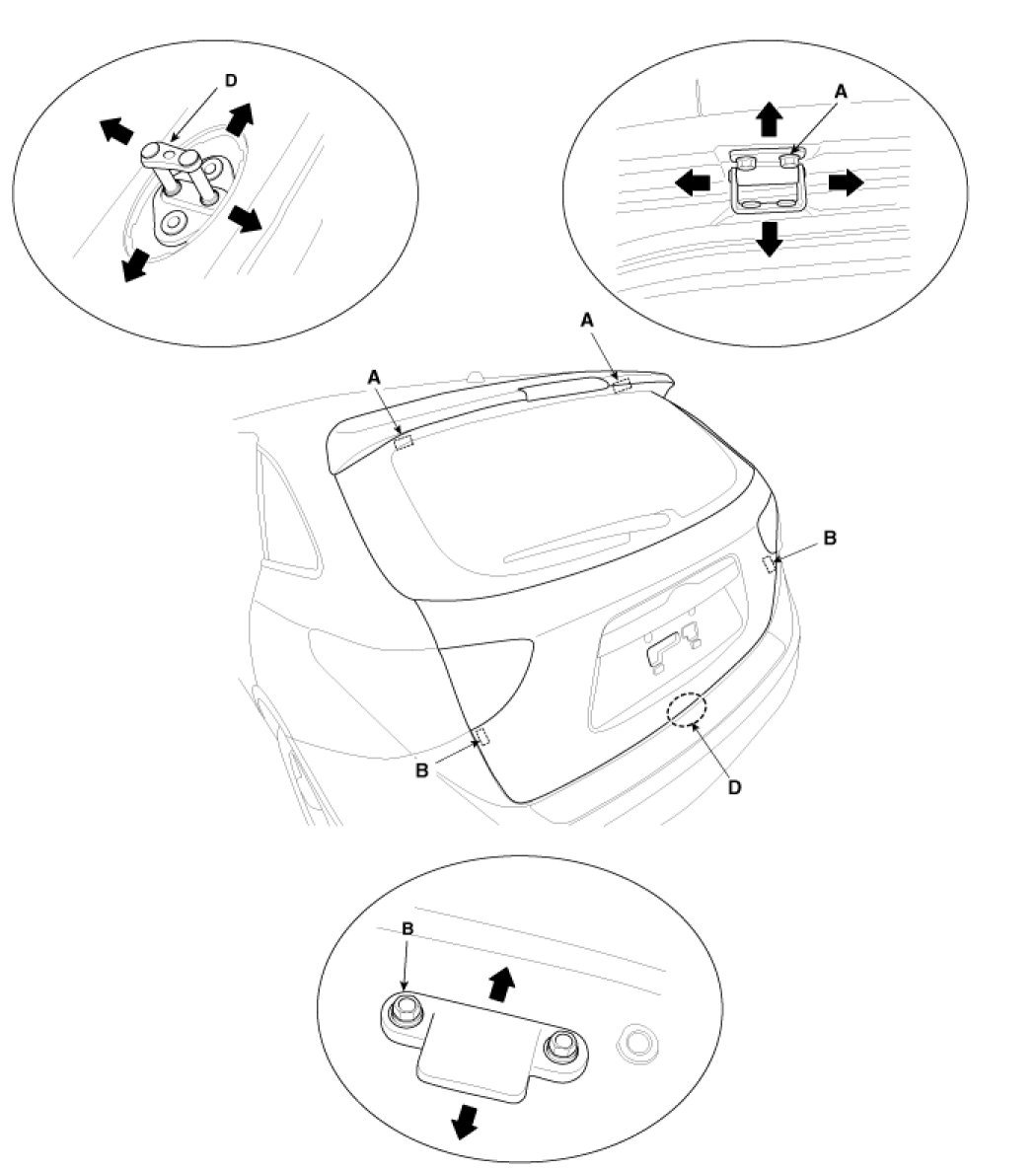 D
A
A
A
B
B
D
B