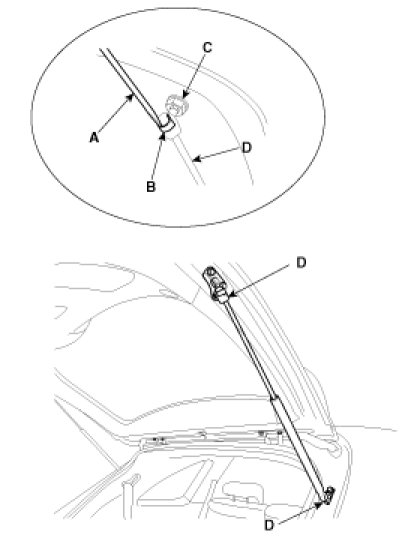 C
A
D
B
D
D