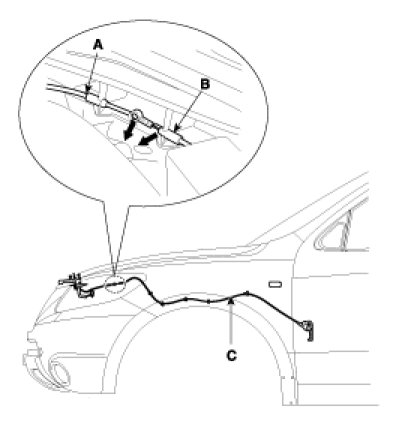 A
B
C