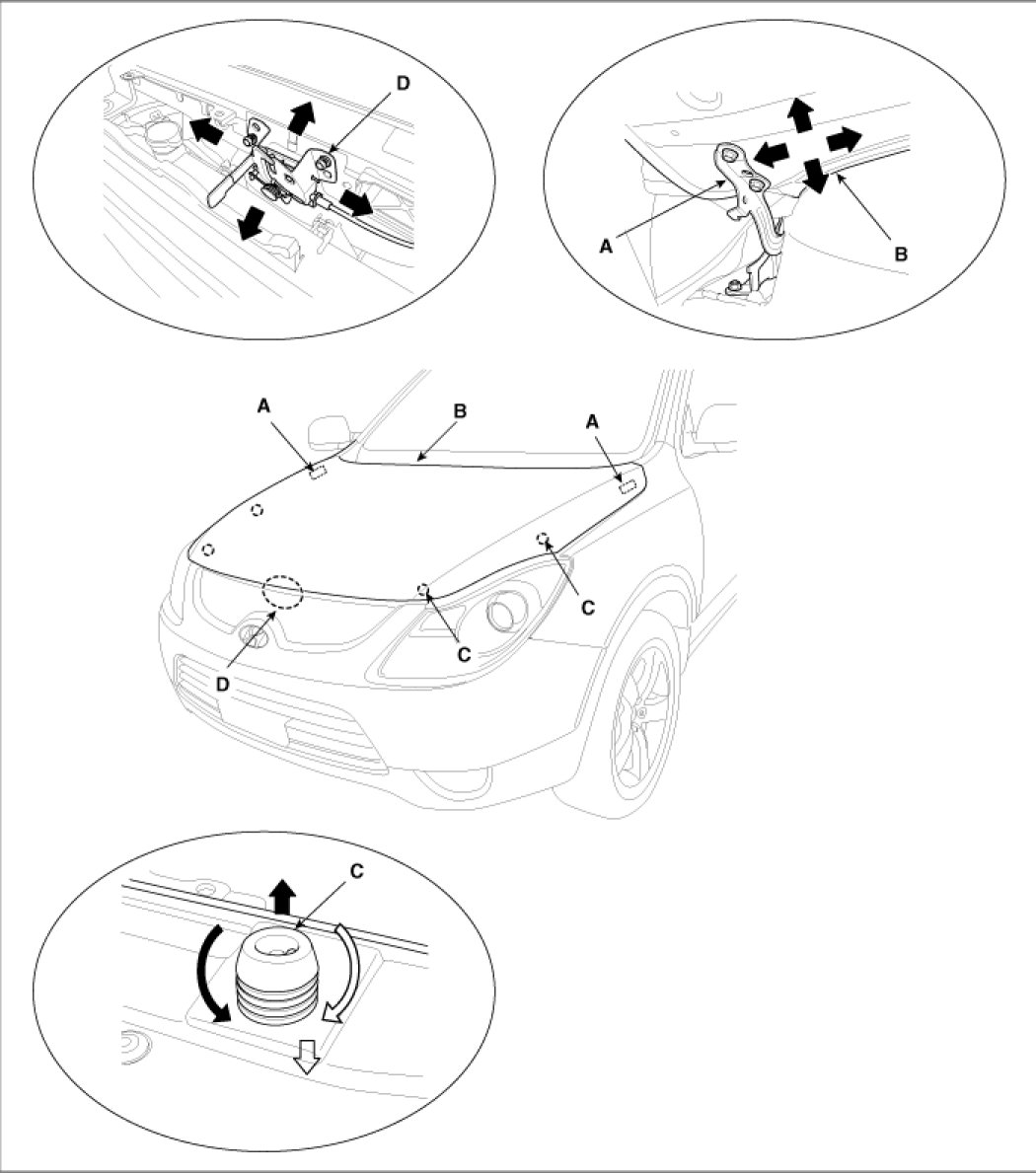 D

A

B

A

B

A

C

C

D

C