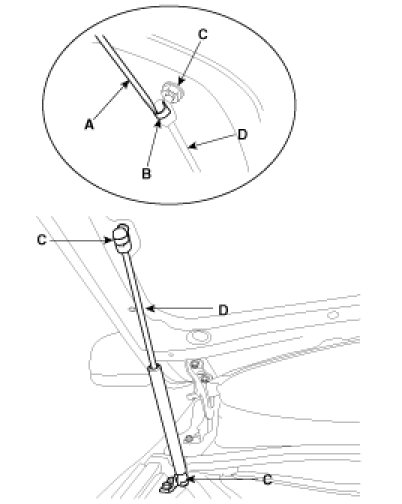 C
A
D
B
C
D
C