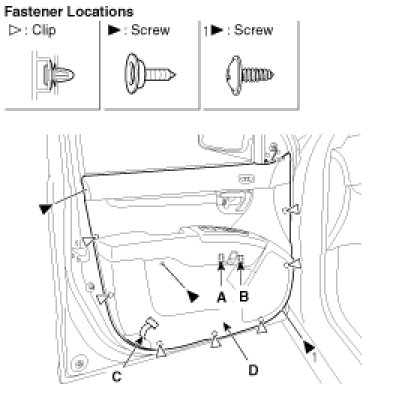 Fastener Locations

▷ : Clip

▶ : Screw

1▶ : Screw

A

B

C

D

1