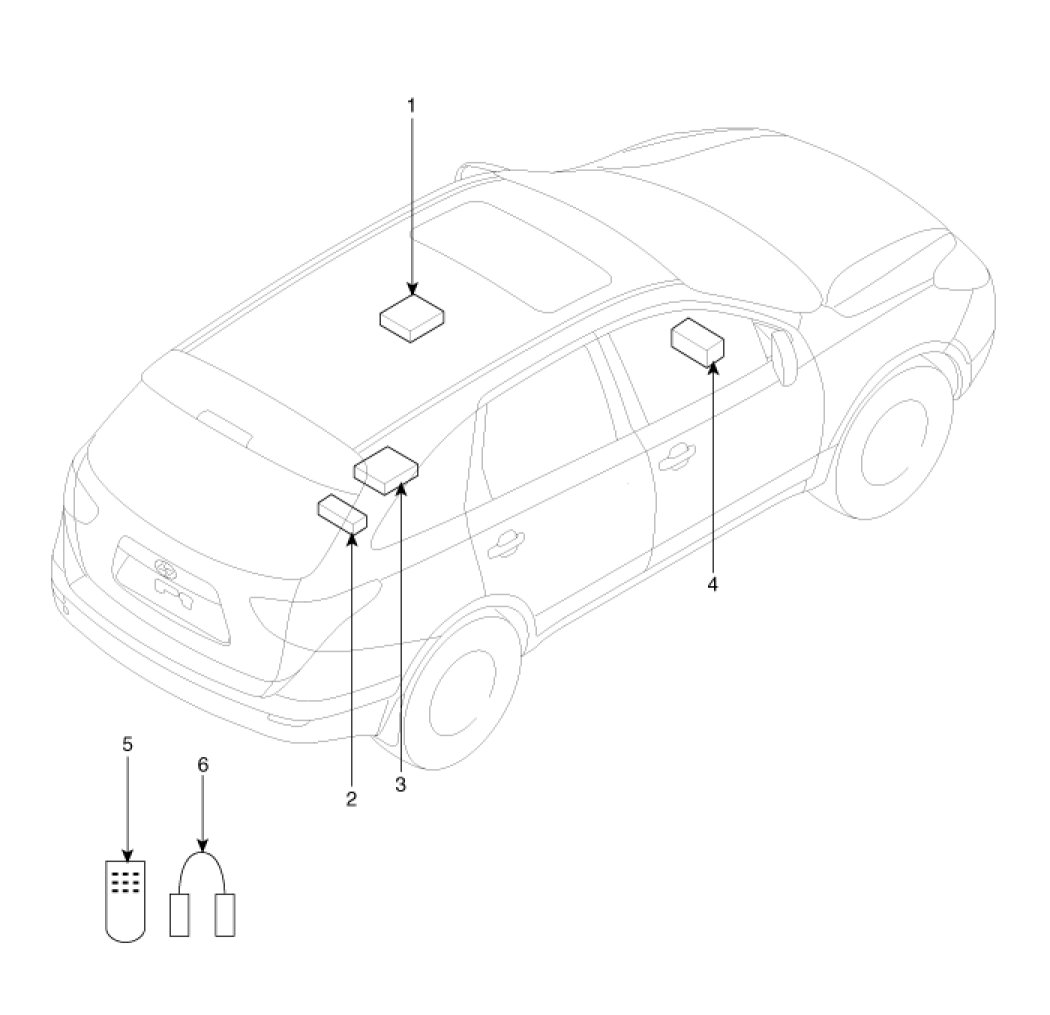 1
4
2
3
5
6