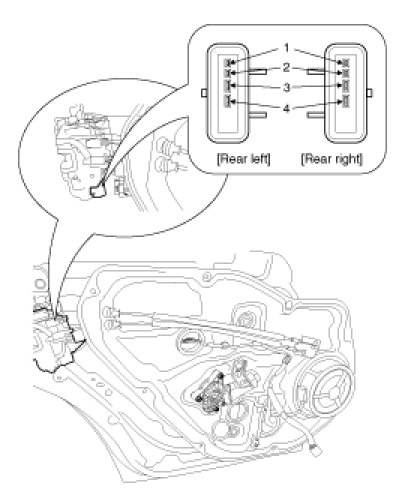 1
2
3
4
[Rear left]
[Rear right]