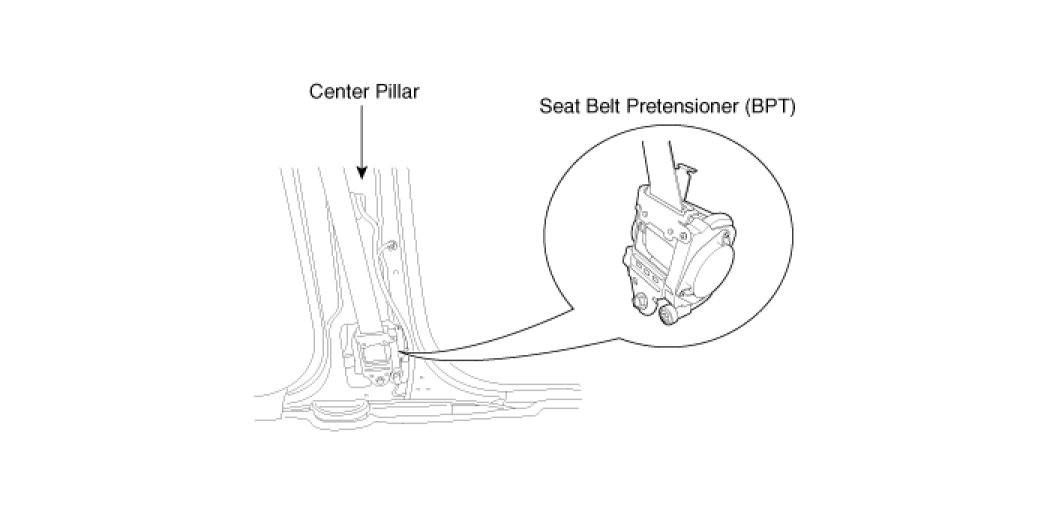 Center Pillar

Seat Belt Pretensioner (BPT)