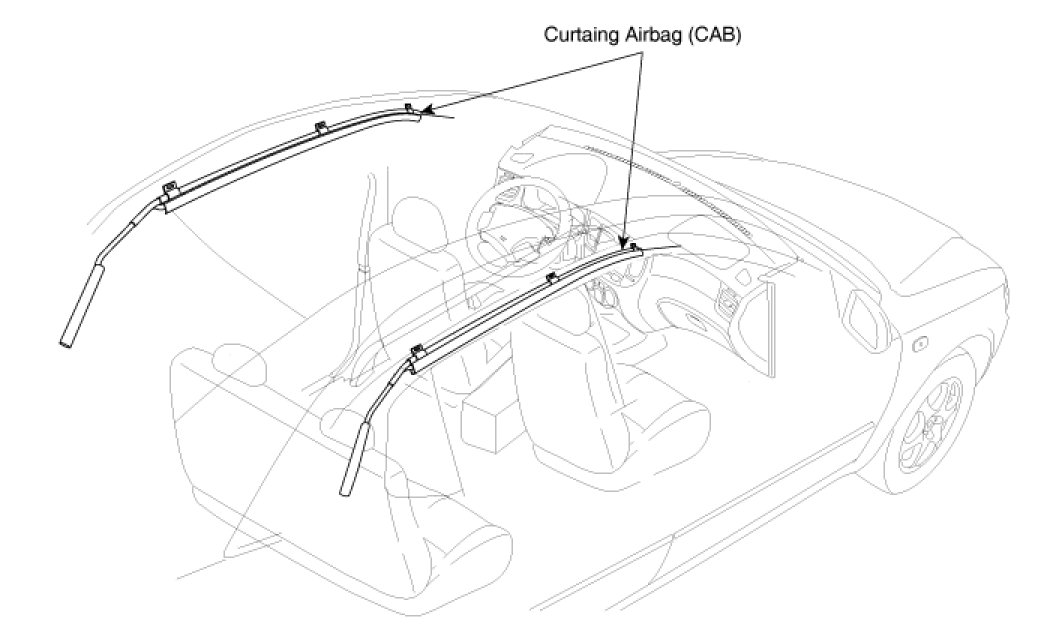 Curtaing Airbag (CAB)