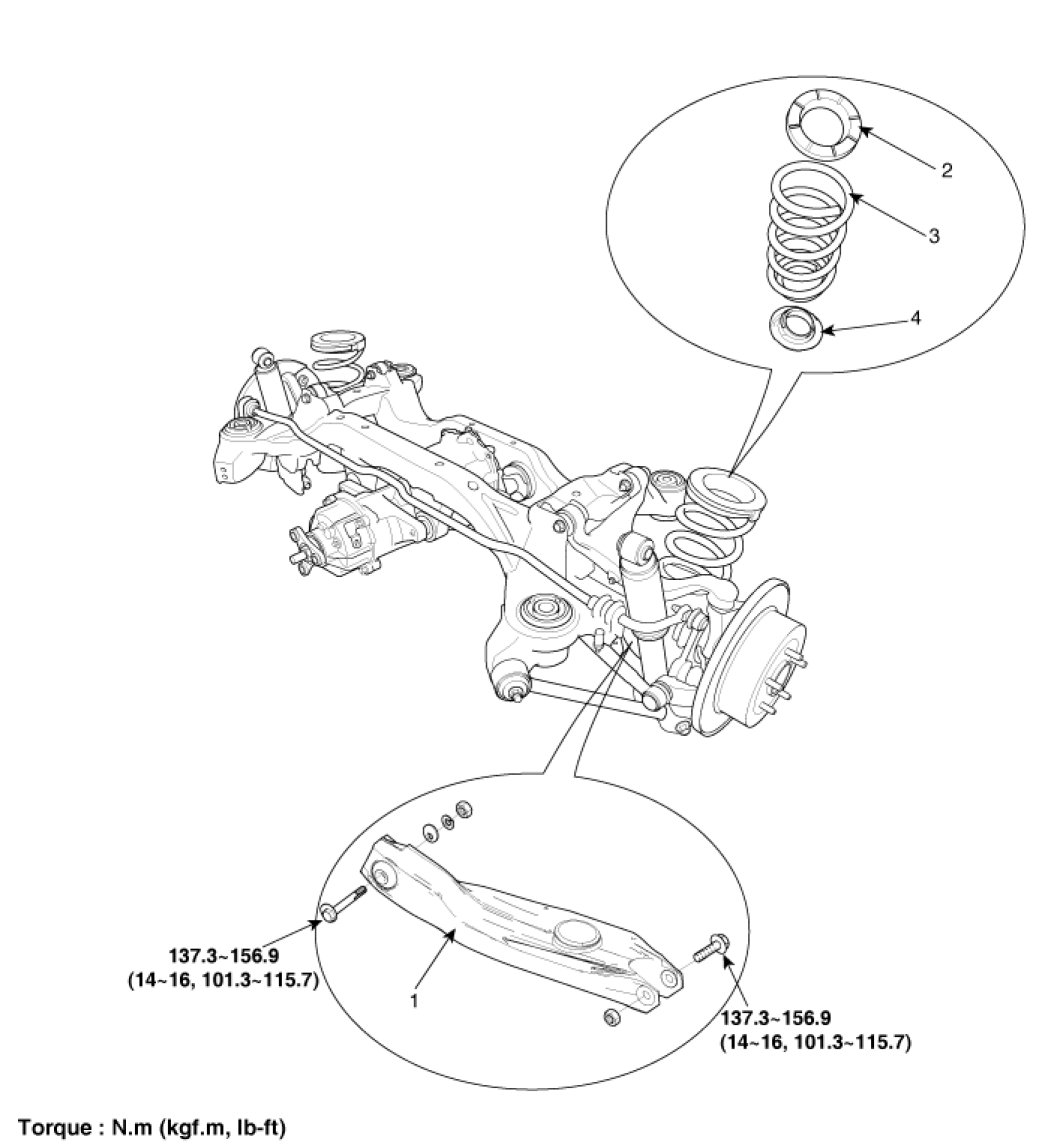 2

3

4

137.3~156.9
(14~16, 101.3~115.7)

1

137.3~156.9
(14~16, 101.3~115.7)

Torque : N.m (kgf.m, lb-ft)