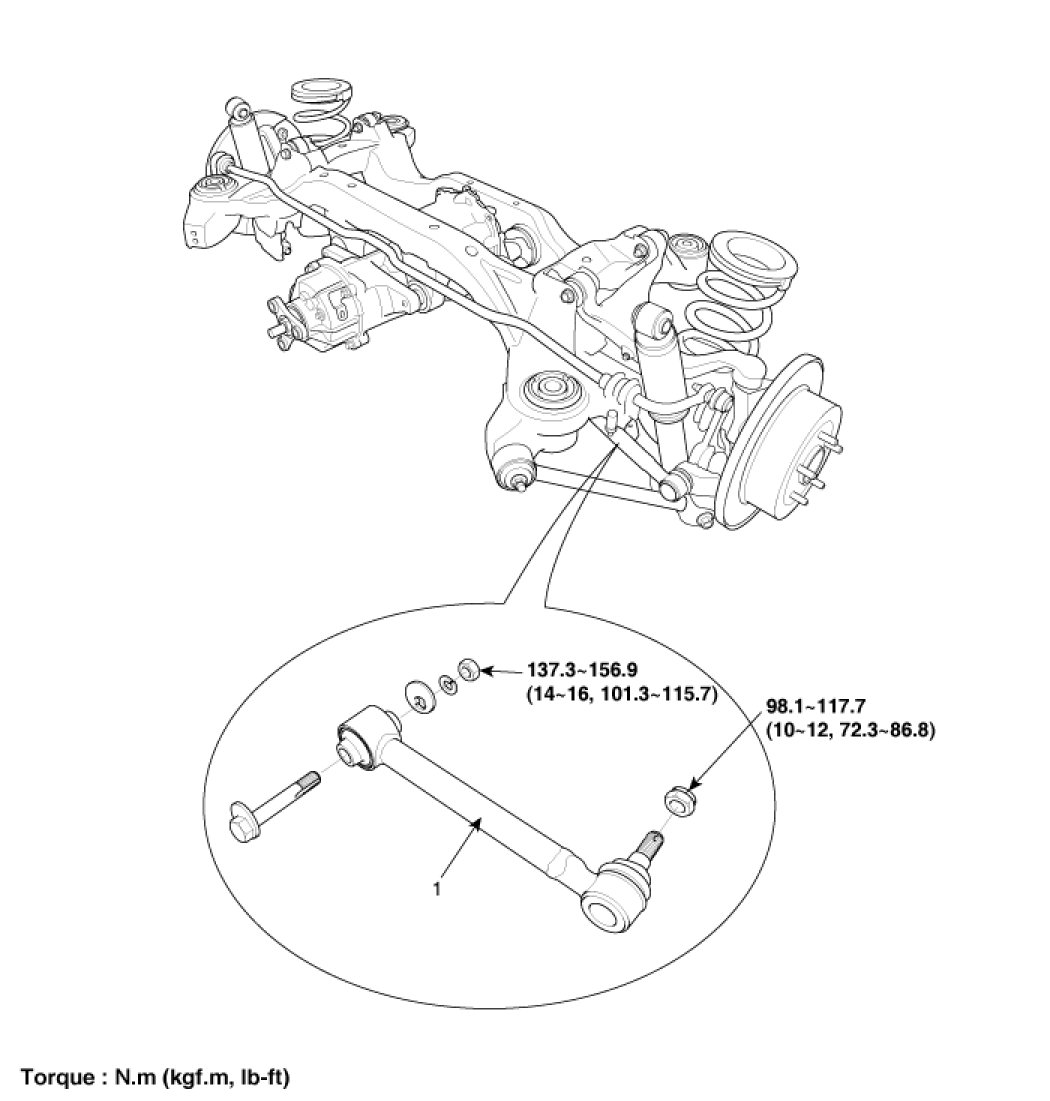 137.3~156.9
(14~16, 101.3~115.7)

98.1~117.7
(10~12, 72.3~86.8)

1

Torque : N.m (kgf.m, lb-ft)