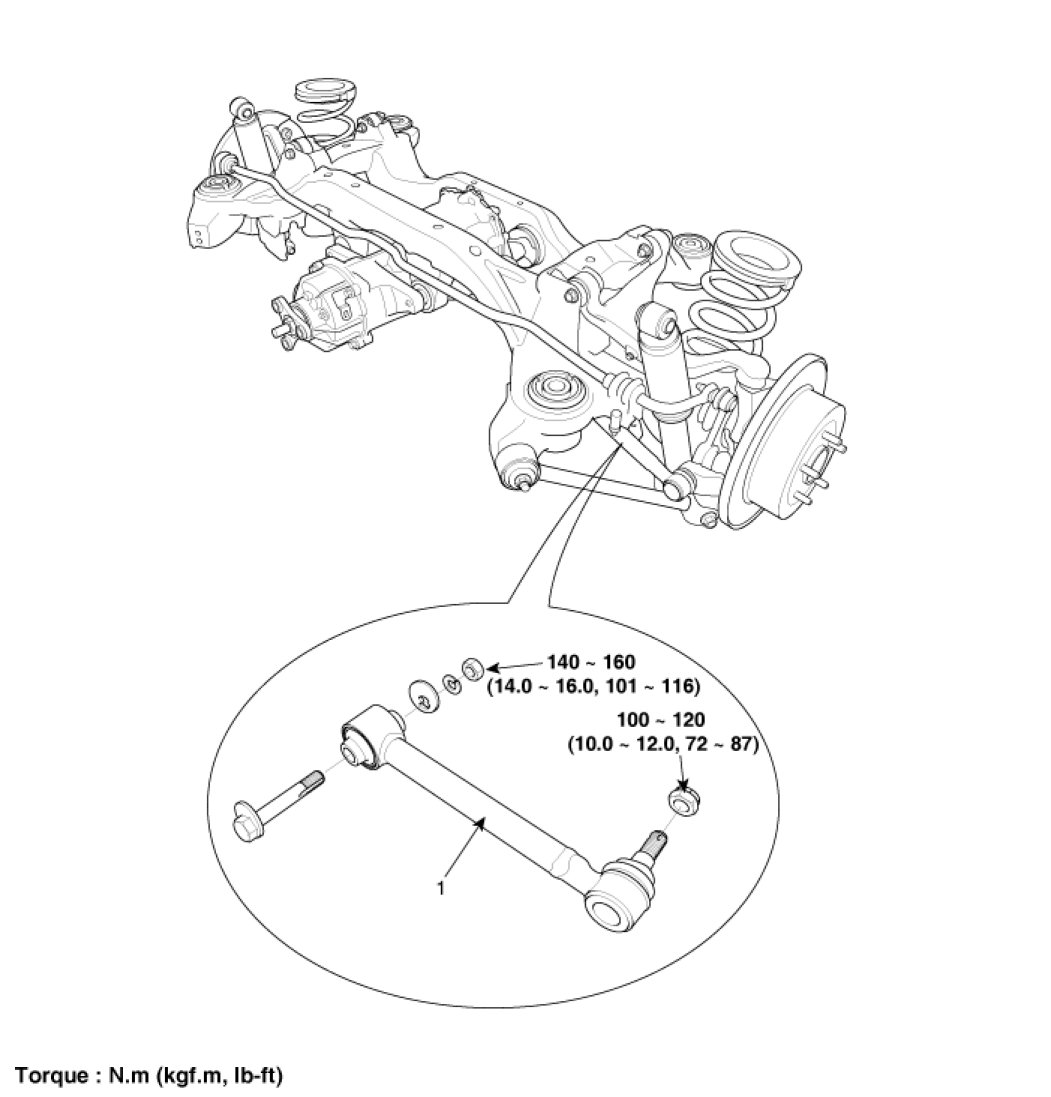 140 ~ 160
(14.0 ~ 16.0, 101 ~ 116)

100 ~ 120
(10.0 ~ 12.0, 72 ~ 87)

1

Torque : N.m (kgf.m, lb-ft)