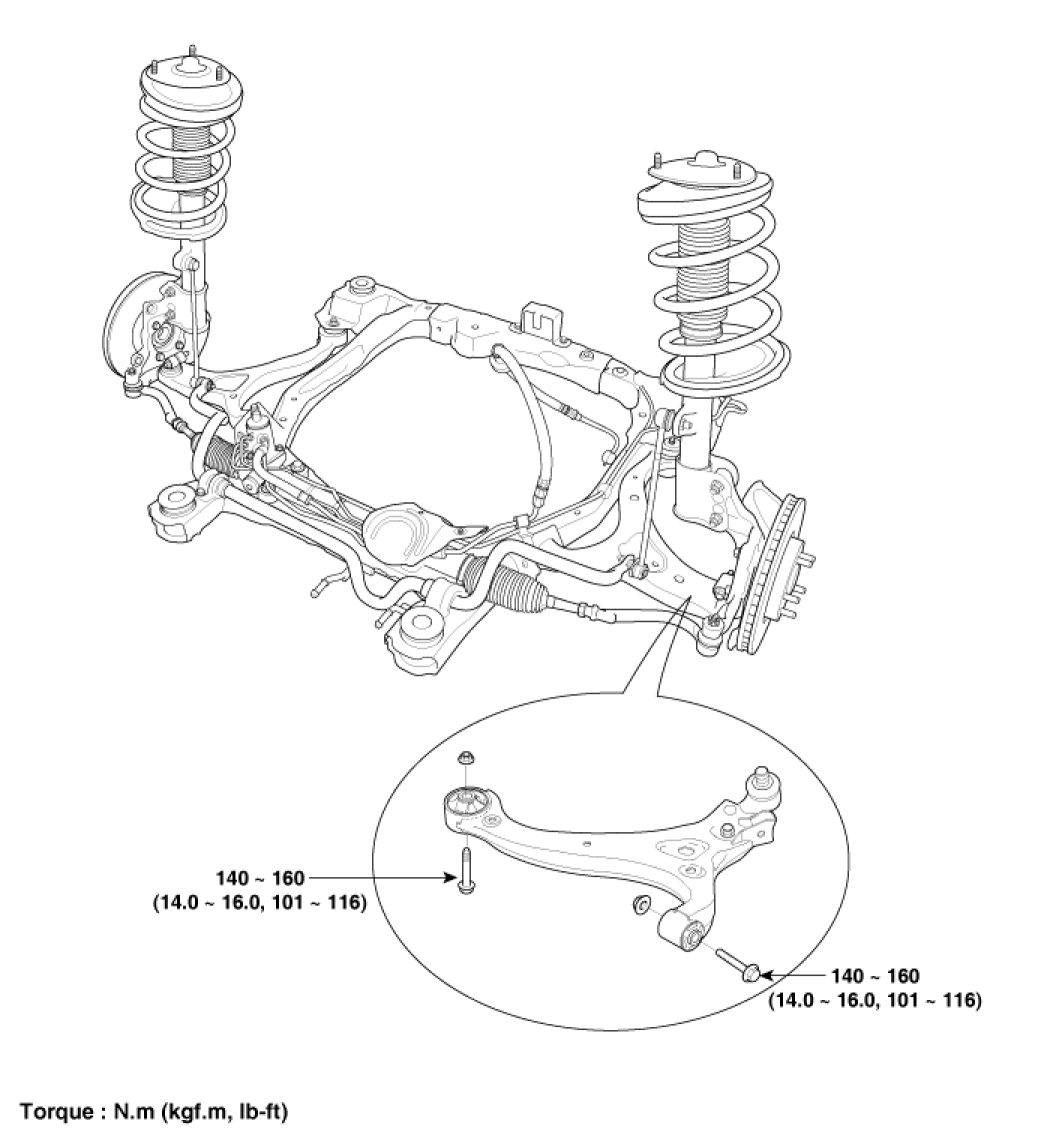 140 ~ 160
(14.0 ~ 16.0, 101 ~ 116)

140 ~ 160
(14.0 ~ 16.0, 101 ~ 116)

Torque : N.m (kgf.m, lb-ft)