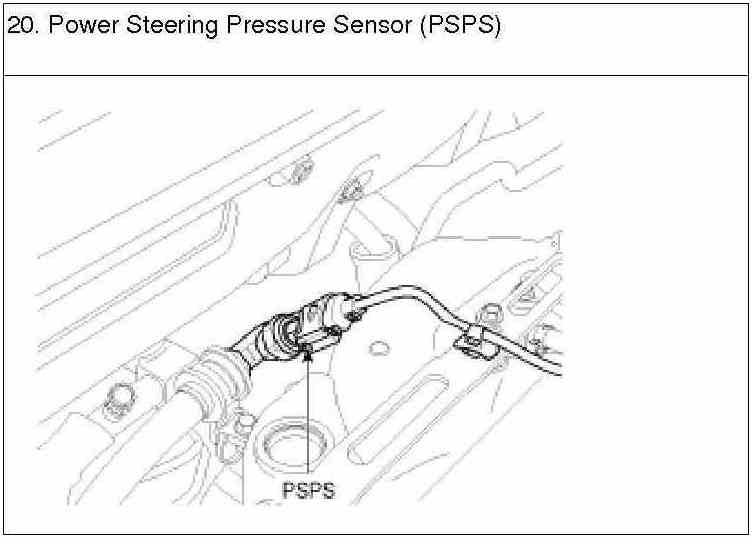 20. Power Steering Pressure Sensor (PSPS)

PSPS