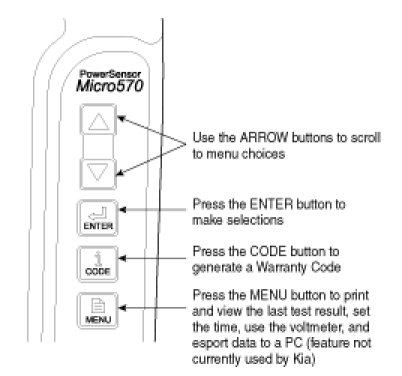 PowerSensor
Micro570

ENTER

CODE

MENU

Use the ARROW buttons to scroll to menu choices

Press the ENTER button to make selections

Press the CODE button to generate a Warranty Code

Press the MENU button to print and view the last test result, set the time, use the voltmeter, and esport data to a PC (feature not currently used by Kia)