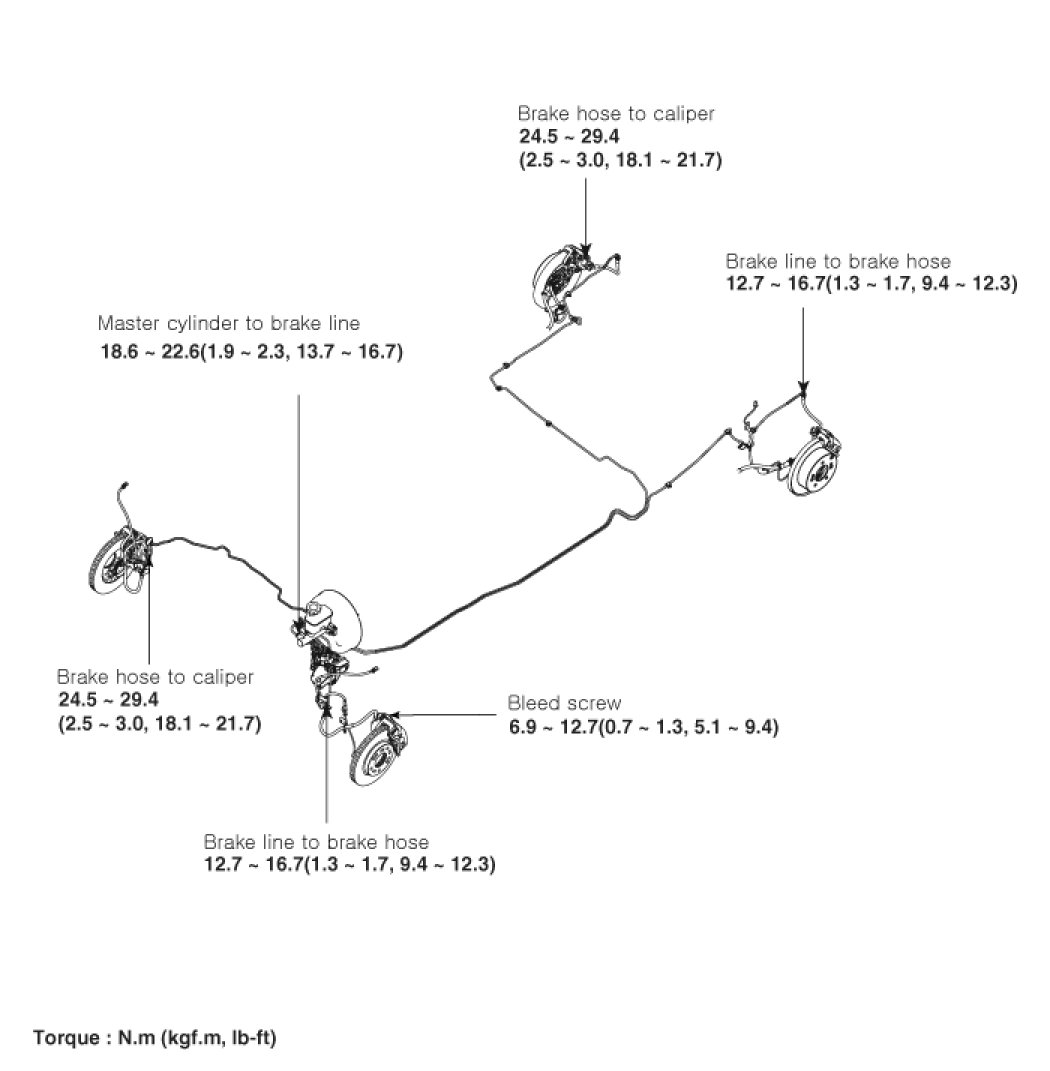 Brake hose to caliper
24.5 ~ 29.4
(2.5 ~ 3.0, 18.1 ~ 21.7)

Brake line to brake hose
12.7 ~ 16.7(1.3 ~ 1.7, 9.4 ~ 12.3)

Master cylinder to brake line
18.6 ~ 22.6(1.9 ~ 2.3, 13.7 ~ 16.7)

Brake hose to caliper
24.5 ~ 29.4
(2.5 ~ 3.0, 18.1 ~ 21.7)

Bleed screw
6.9 ~ 12.7(0.7 ~ 1.3, 5.1 ~ 9.4)

Brake line to brake hose
12.7 ~ 16.7(1.3 ~ 1.7, 9.4 ~ 12.3)

Torque : N.m (kgf.m, lb-ft)