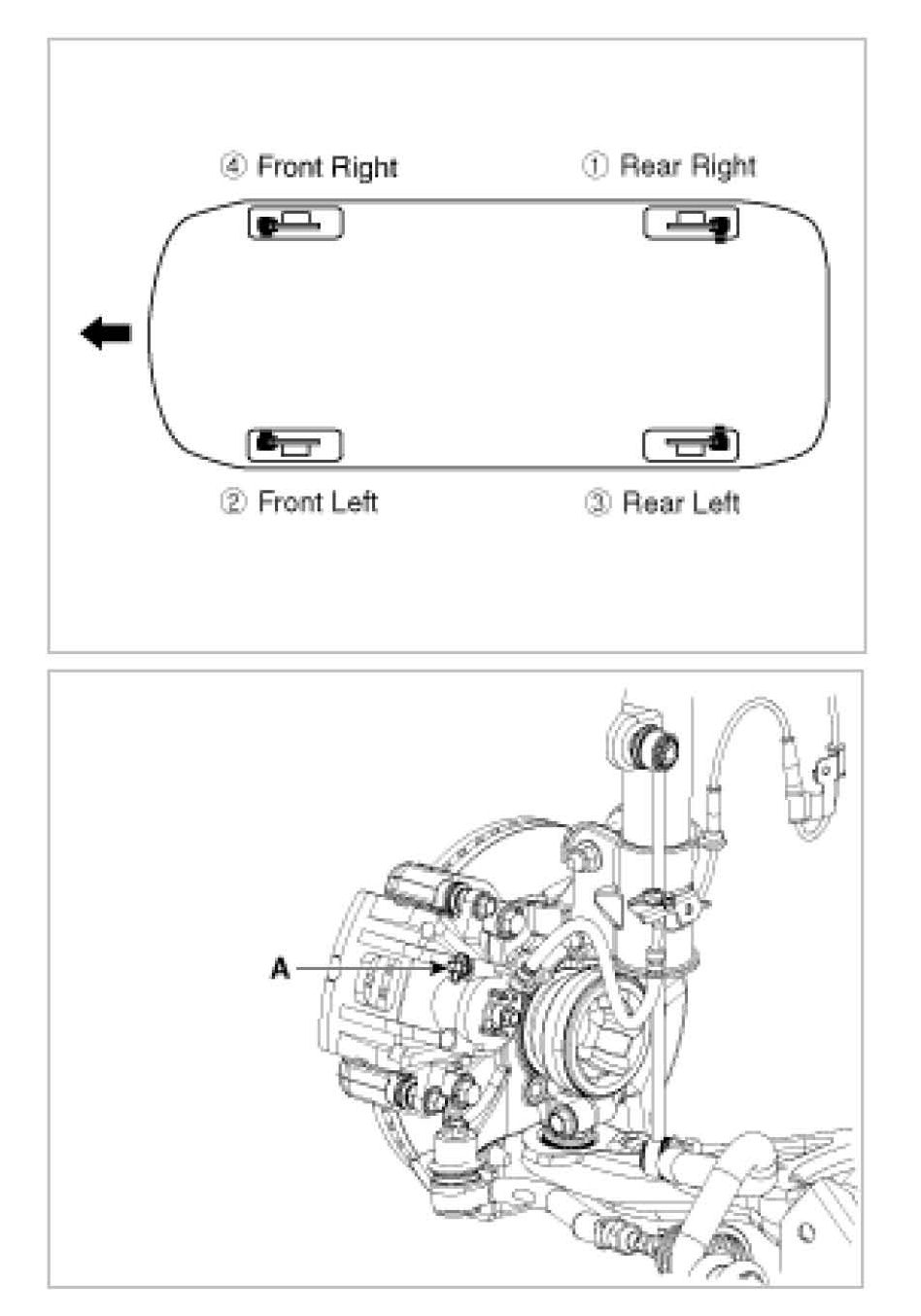 ④ Front Right

① Rear Right

② Front Left

③ Rear Left

A