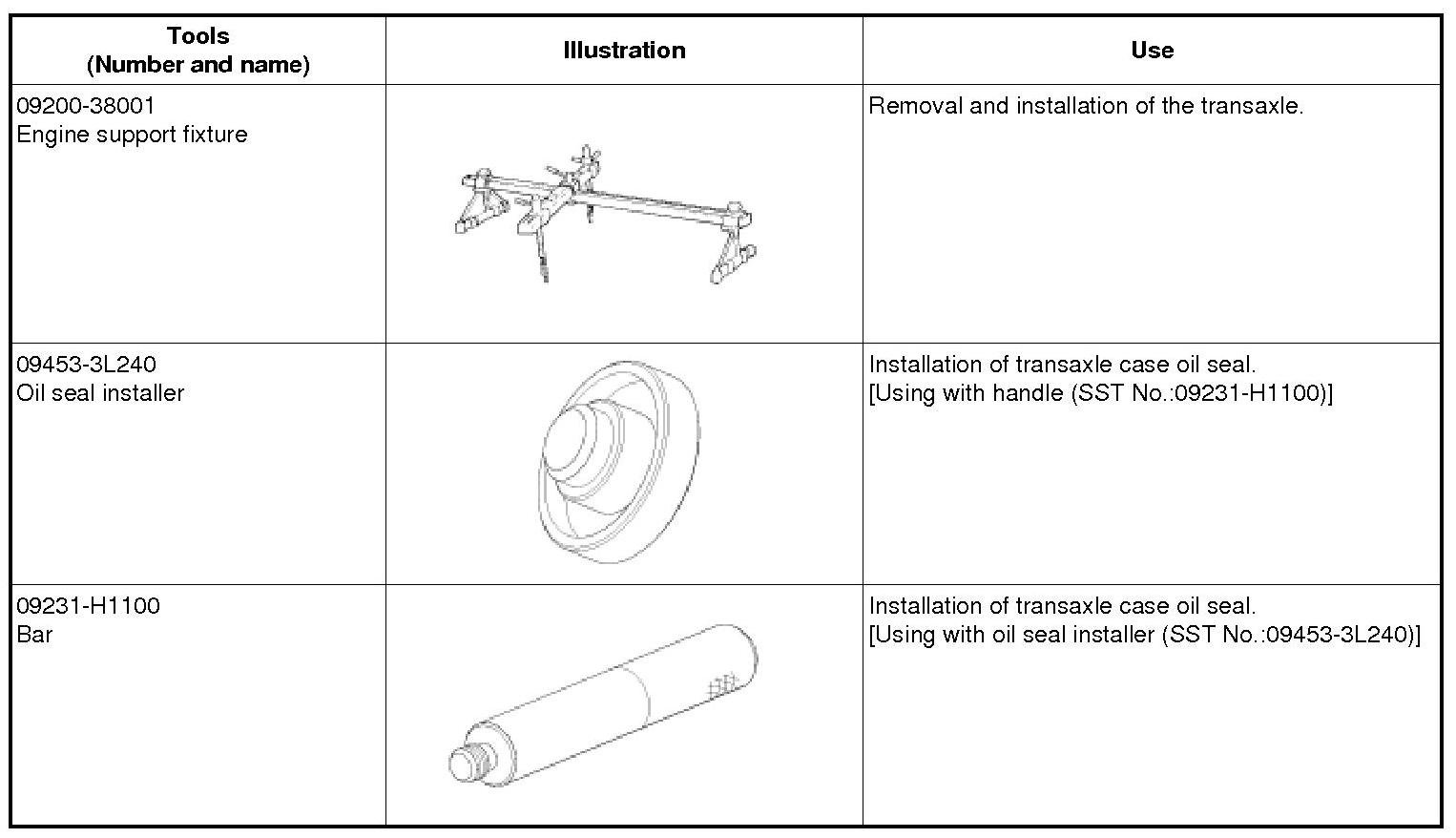 | Tools (Number and name) | Illustration | Use |
|---|---|---|
| 09200-38001 Engine support fixture | | Removal and installation of the transaxle. |
| 09453-3L240 Oil seal installer | | Installation of transaxle case oil seal. [Using with handle (SST No.:09231-H1100)] |
| 09231-H1100 Bar | | Installation of transaxle case oil seal. [Using with oil seal installer (SST No.:09453-3L240)] |