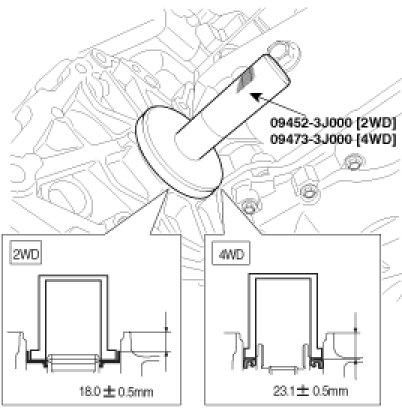 09452-3J000 [2WD]
09473-3J000 [4WD]

2WD

18.0 ± 0.5mm

4WD

23.1 ± 0.5mm