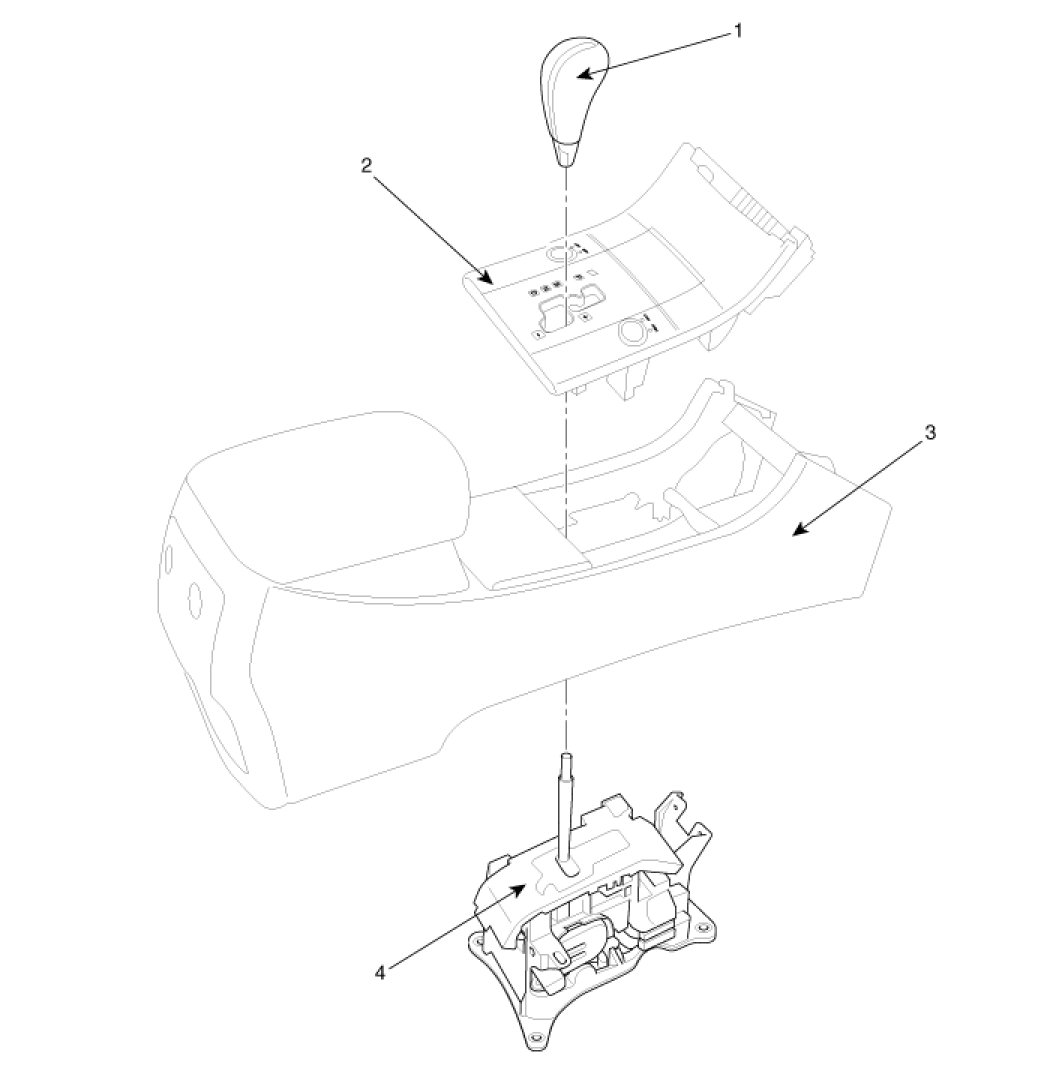 1
2
3
4