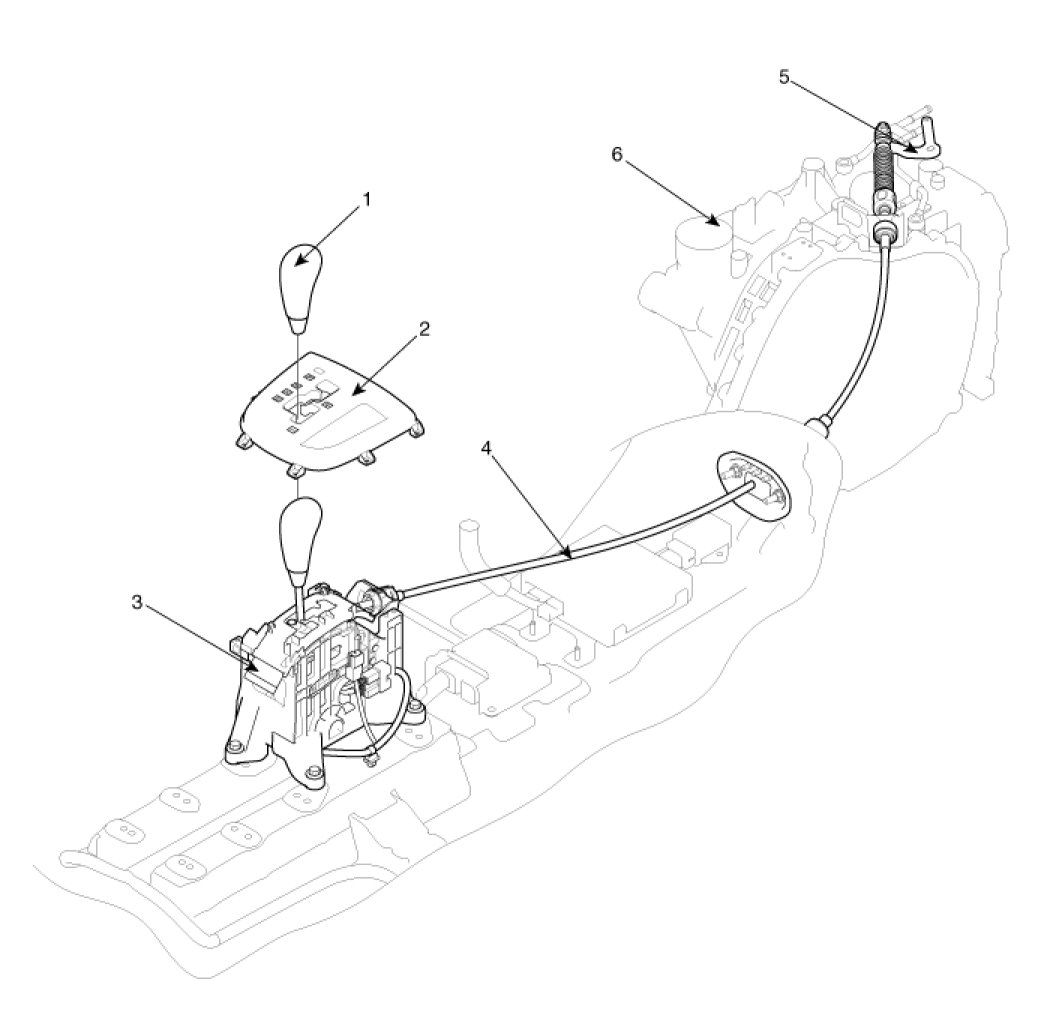 5
6
1
2
4
3