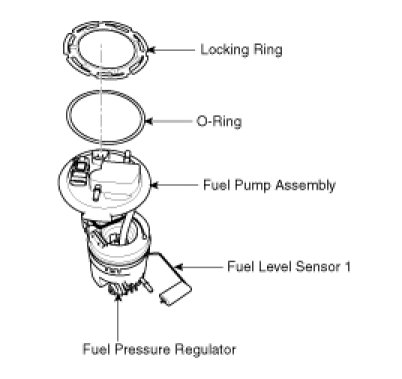 Locking Ring

O-Ring

Fuel Pump Assembly

Fuel Level Sensor 1

Fuel Pressure Regulator