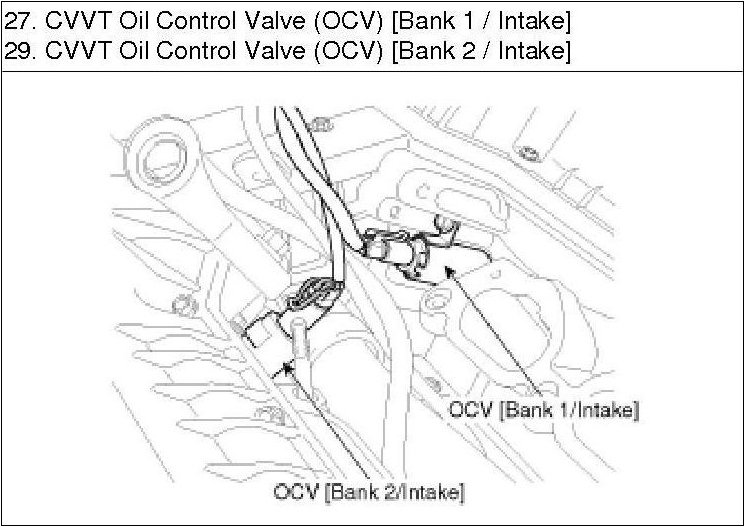 27. CVVT Oil Control Valve (OCV) [Bank 1 / Intake]
29. CVVT Oil Control Valve (OCV) [Bank 2 / Intake]

OCV [Bank 1/Intake]

OCV [Bank 2/Intake]