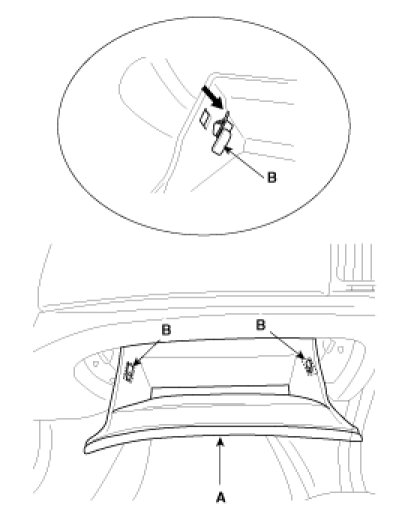 B

B

B

A