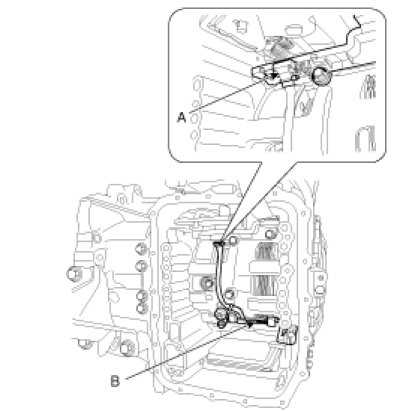 A

B