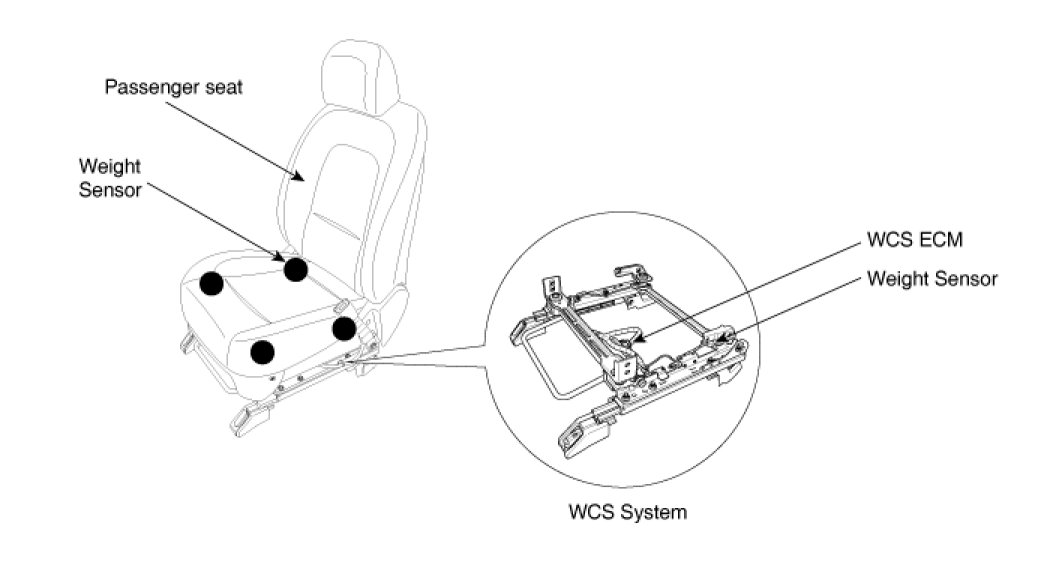 Passenger seat

Weight Sensor

WCS ECM

Weight Sensor

WCS System