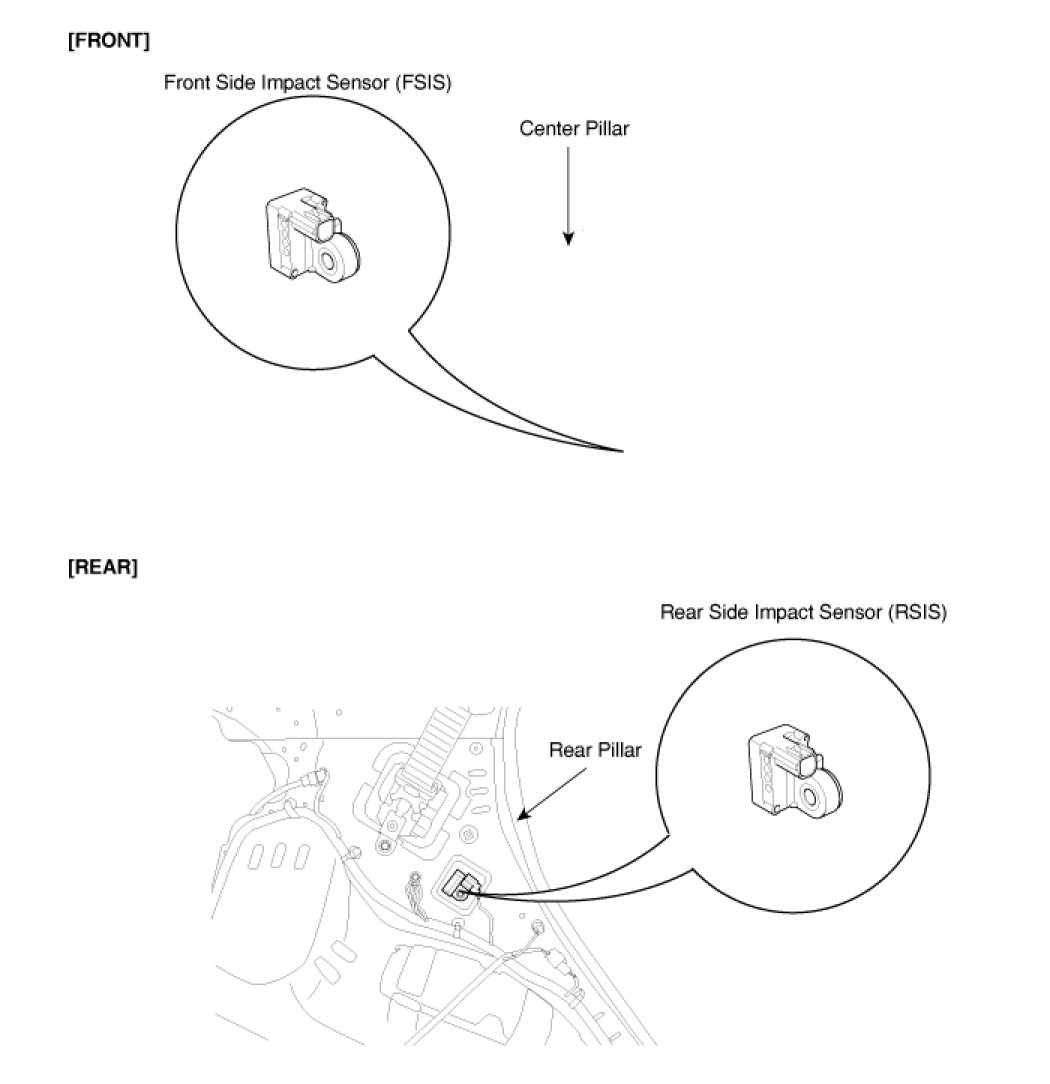 [FRONT]

Front Side Impact Sensor (FSIS)

Center Pillar

[REAR]

Rear Side Impact Sensor (RSIS)

Rear Pillar