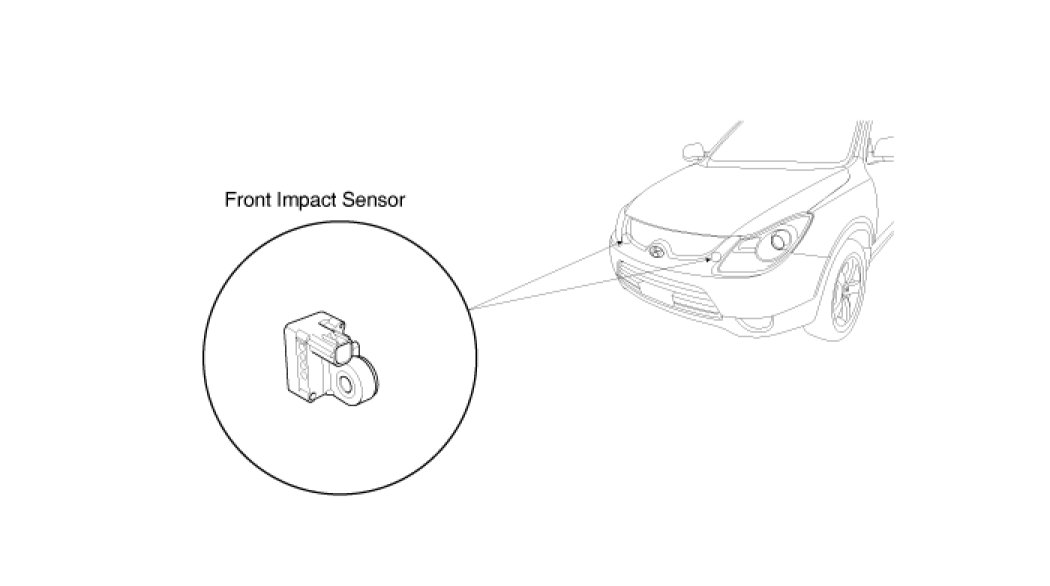 Front Impact Sensor