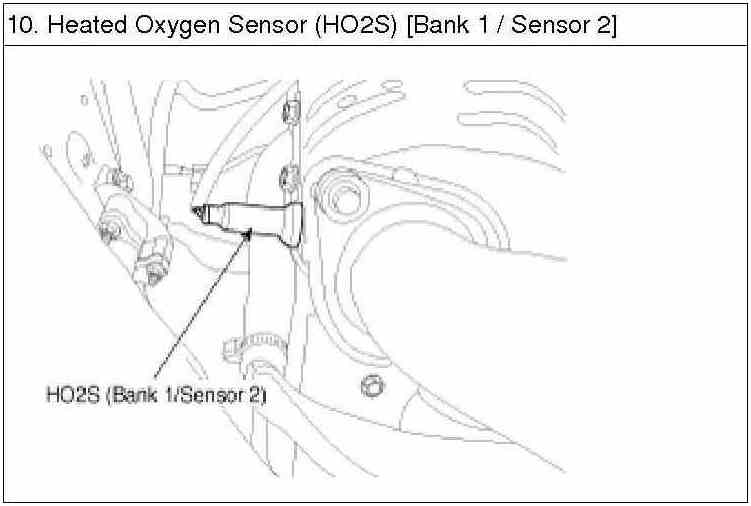 10. Heated Oxygen Sensor (HO2S) [Bank 1 / Sensor 2]

HO2S (Bank 1/Sensor 2)