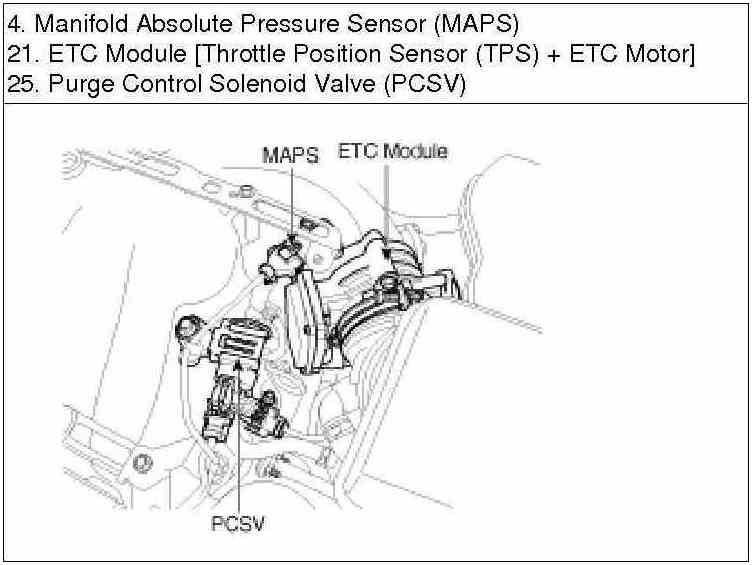 4. Manifold Absolute Pressure Sensor (MAPS)
21. ETC Module [Throttle Position Sensor (TPS) + ETC Motor]
25. Purge Control Solenoid Valve (PCSV)

MAPS
ETC Module
PCSV